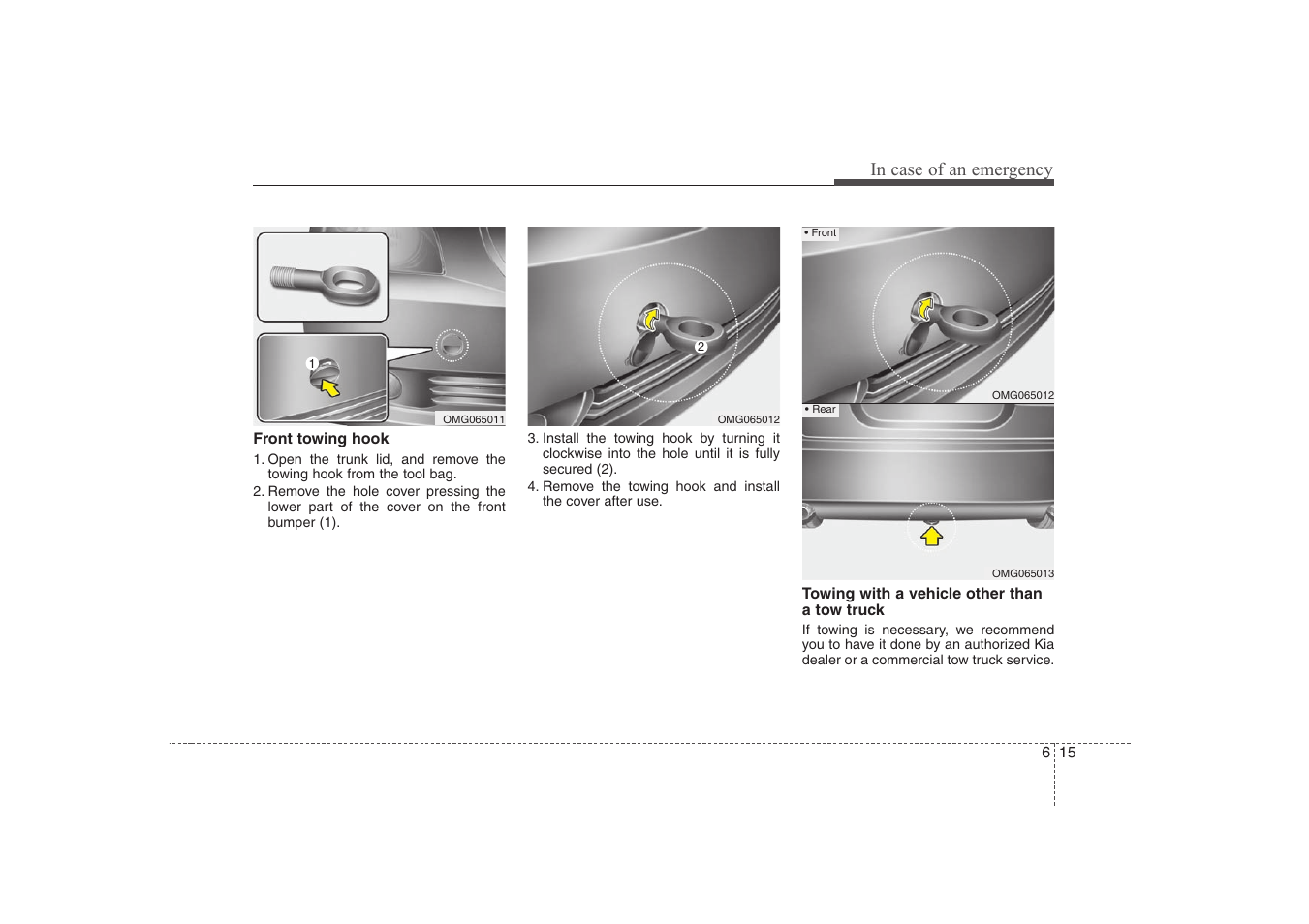 In case of an emergency

1

OMG065011

Front towing hook

1. Open the trunk lid, and remove the towing hook from the tool bag.

2. Remove the hole cover pressing the lower part of the cover on the front bumper (1).

2

OMG065012

3. Install the towing hook by turning it clockwise into the hole until it is fully secured (2).

4. Remove the towing hook and install the cover after use.

• Front

OMG065012

• Rear

OMG065013

Towing with a vehicle other than a tow truck

If towing is necessary, we recommend you to have it done by an authorized Kia dealer or a commercial tow truck service.

6 15