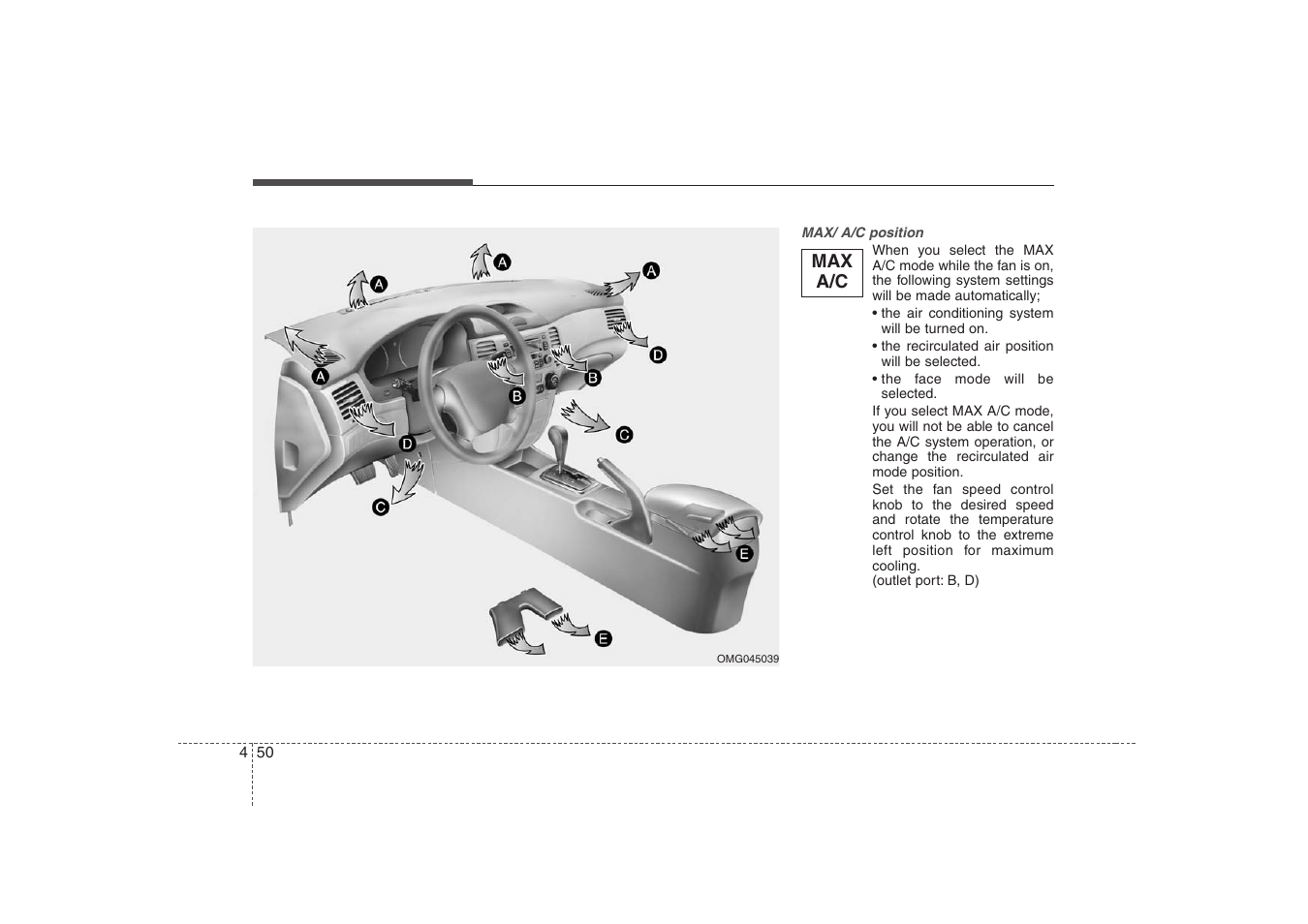 A
A
A
A
D
B
B
C
D
C
E
E
OMG045039

MAX/ A/C position

MAX A/C

When you select the MAX A/C mode while the fan is on, the following system settings will be made automatically;

• the air conditioning system will be turned on.

• the recirculated air position will be selected.

• the face mode will be selected.

If you select MAX A/C mode, you will not be able to cancel the A/C system operation, or change the recirculated air mode position.

Set the fan speed control knob to the desired speed and rotate the temperature control knob to the extreme left position for maximum cooling.
(outlet port: B, D)

4 50