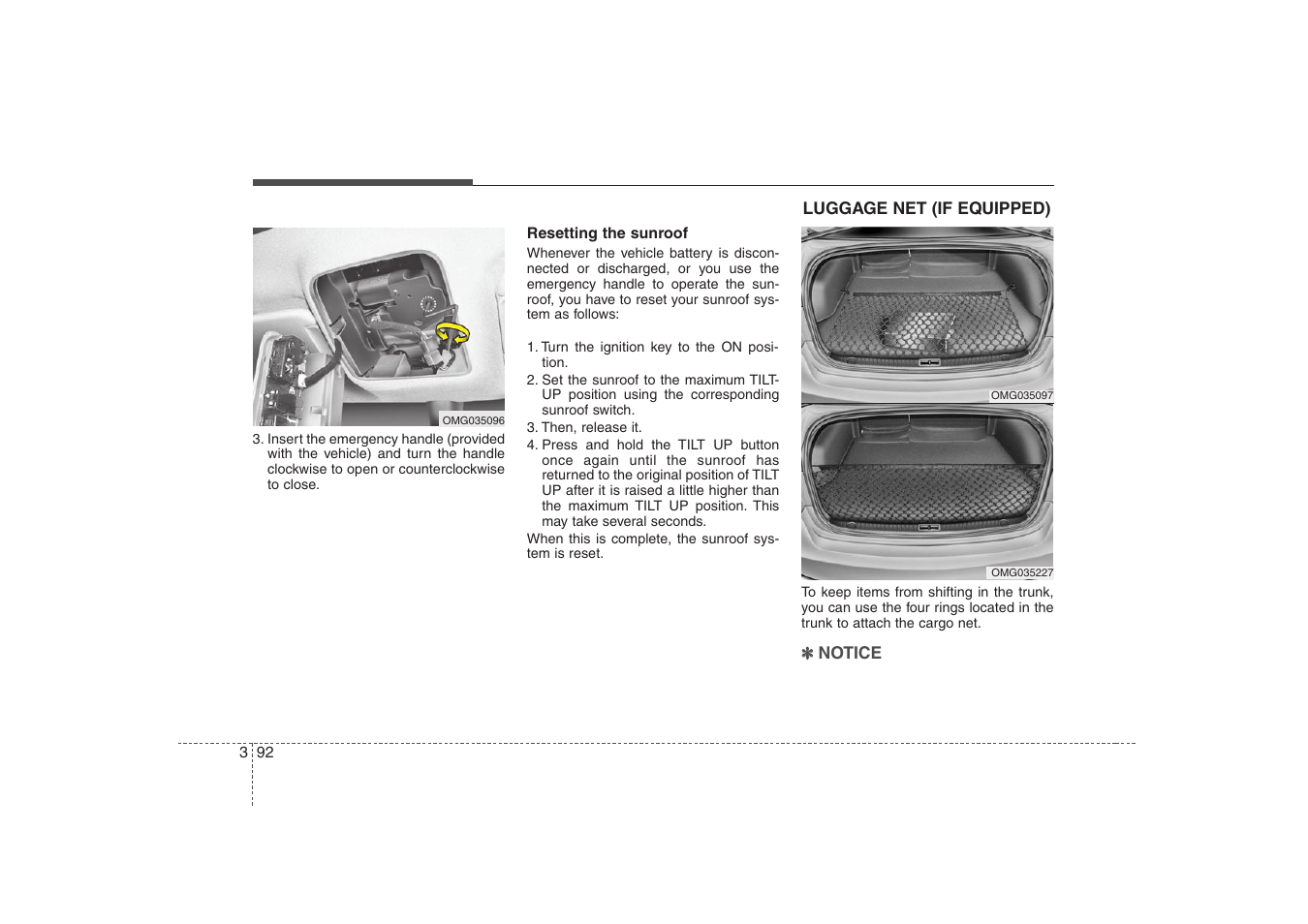 OMG035096

3. Insert the emergency handle (provided with the vehicle) and turn the handle clockwise to open or counterclockwise to close.

Resetting the sunroof

Whenever the vehicle battery is disconnected or discharged, or you use the emergency handle to operate the sunroof, you have to reset your sunroof system as follows:

1. Turn the ignition key to the ON position.
2. Set the sunroof to the maximum TILT-UP position using the corresponding sunroof switch.
3. Then, release it.
4. Press and hold the TILT UP button once again until the sunroof has returned to the original position of TILT UP after it is raised a little higher than the maximum TILT UP position. This may take several seconds.

When this is complete, the sunroof system is reset.

LUGGAGE NET (IF EQUIPPED)

OMG035097

OMG035227

To keep items from shifting in the trunk, you can use the four rings located in the trunk to attach the cargo net.

✽ NOTICE

3 92