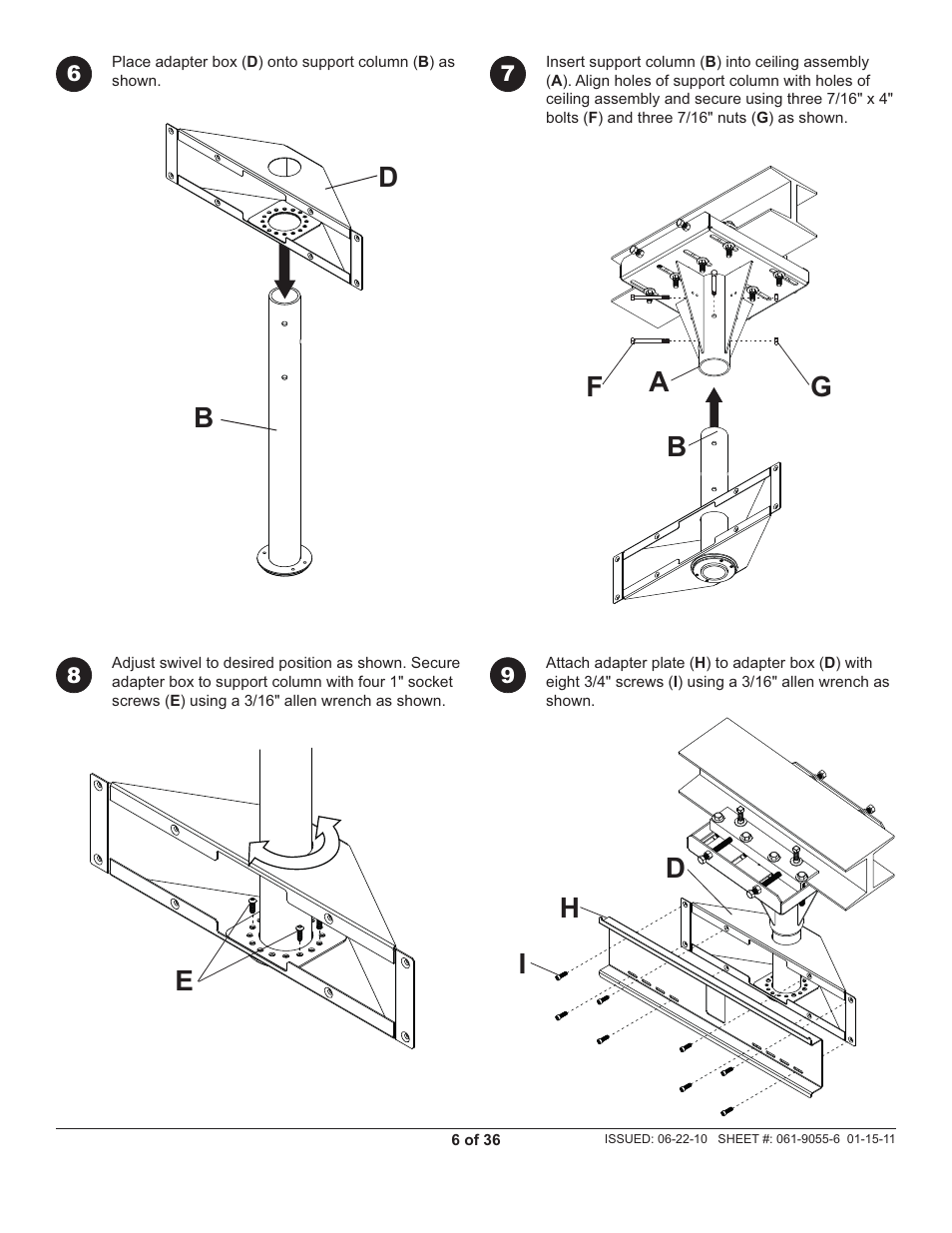 6

Place adapter box (D) onto support column (B) as shown.

D

B

7

Insert support column (B) into ceiling assembly (A). Align holes of support column with holes of ceiling assembly and secure using three 7/16" x 4" bolts (F) and three 7/16" nuts (G) as shown.

F

A

G

B

8

Adjust swivel to desired position as shown. Secure adapter box to support column with four 1" socket screws (E) using a 3/16" allen wrench as shown.

E

9

Attach adapter plate (H) to adapter box (D) with eight 3/4" screws (I) using a 3/16" allen wrench as shown.

D

H

I

6 of 36

ISSUED: 06-22-10 SHEET #: 061-9055-6 01-15-11