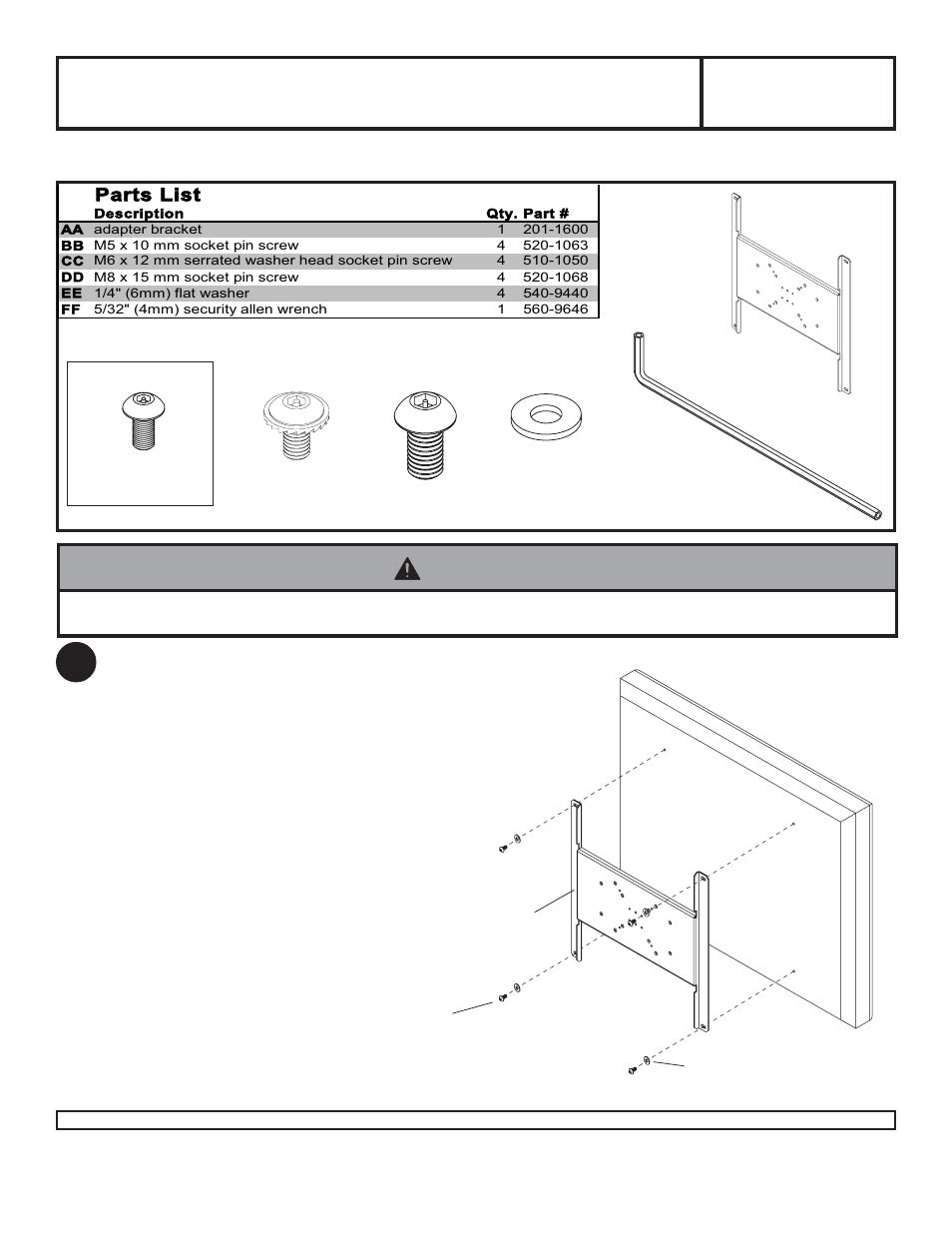 Parts List

| | Description | Qty. | Part # |
|---|---|---|---|
| AA | adapter bracket | 1 | 201-1600 |
| BB | M5 x 10 mm socket pin screw | 4 | 520-1063 |
| CC | M6 x 12 mm serrated washer head socket pin screw | 4 | 510-1050 |
| DD | M8 x 15 mm socket pin screw | 4 | 520-1068 |
| EE | 1/4" (6mm) flat washer | 4 | 540-9440 |
| FF | 5/32" (4mm) security allen wrench | 1 | 560-9646 |