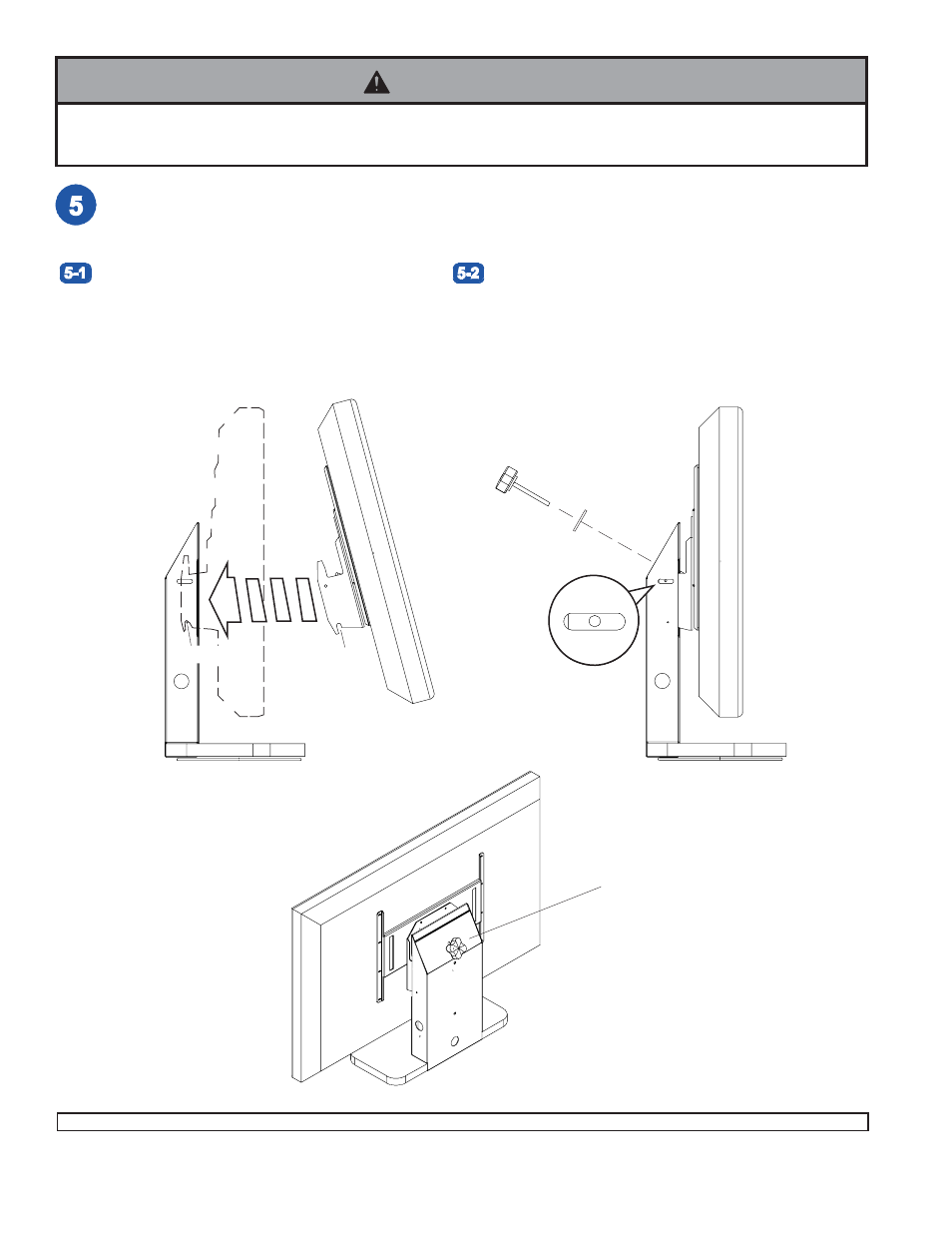 5

5-1

5-2