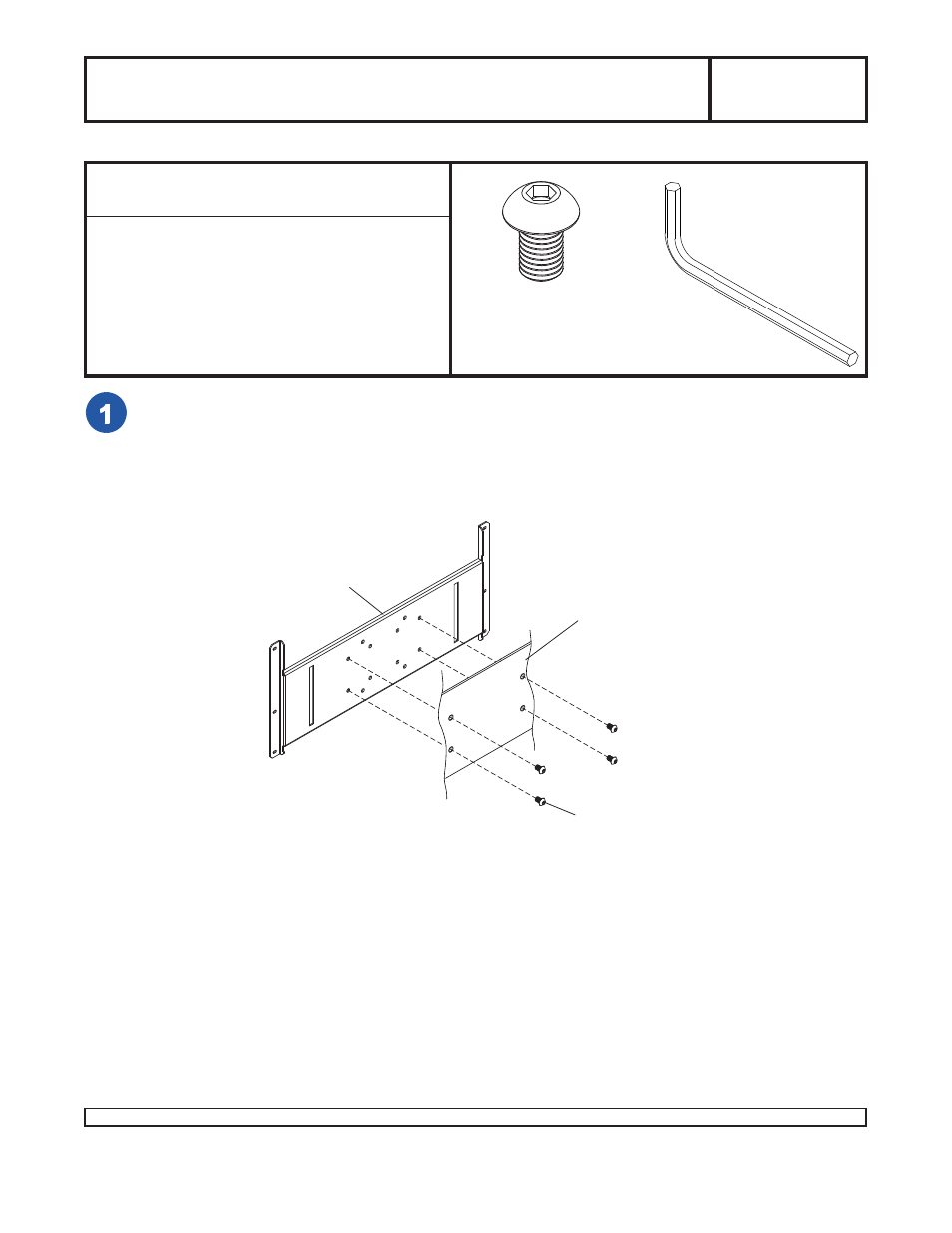 1