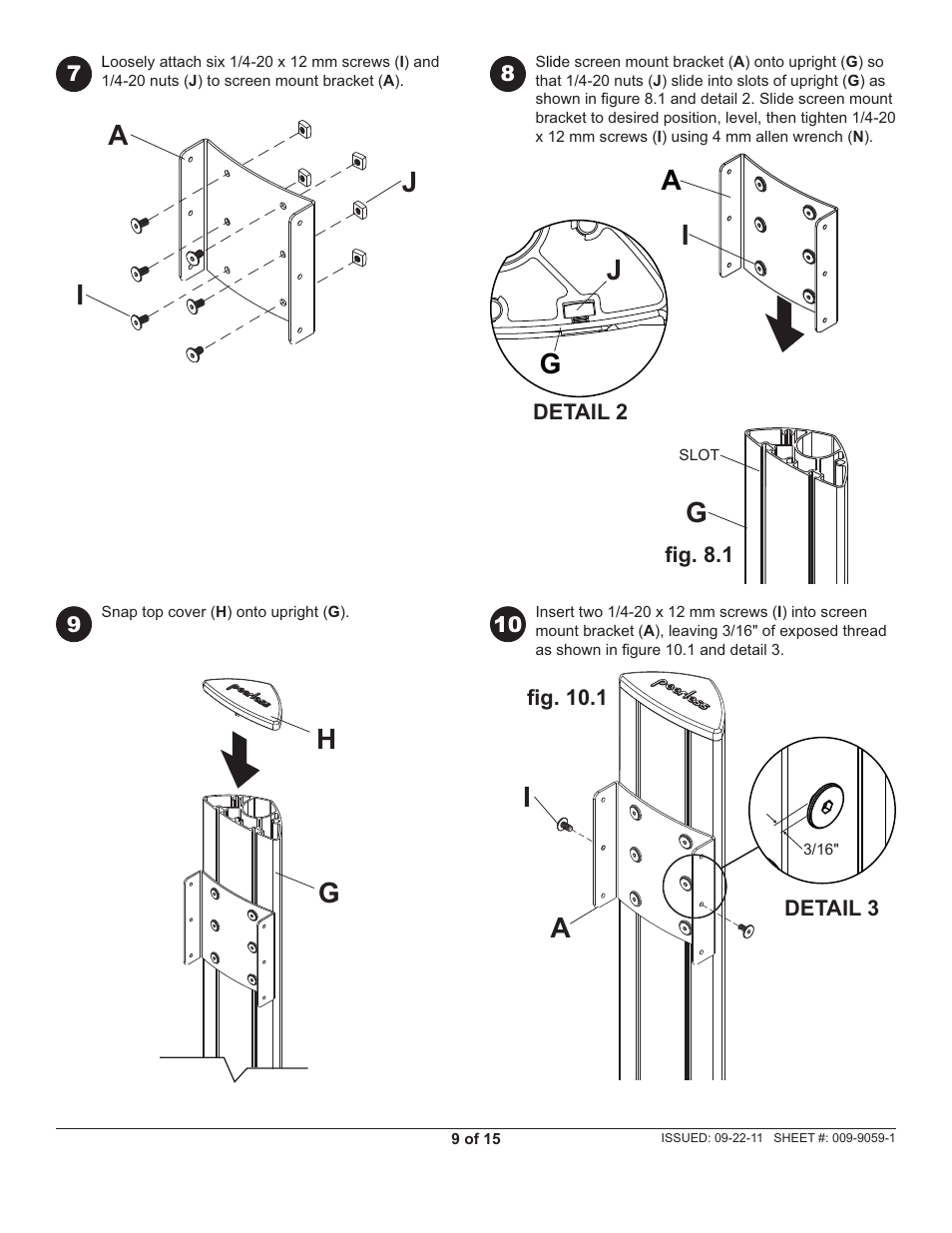 7 Loosely attach six 1/4-20 x 12 mm screws (I) and 1/4-20 nuts (J) to screen mount bracket (A).

A

J

I

8 Slide screen mount bracket (A) onto upright (G) so that 1/4-20 nuts (J) slide into slots of upright (G) as shown in figure 8.1 and detail 2. Slide screen mount bracket to desired position, level, then tighten 1/4-20 x 12 mm screws (I) using 4 mm allen wrench (N).

A

I

J

G

DETAIL 2

SLOT

G

fig. 8.1

9 Snap top cover (H) onto upright (G).

peerless

H

G

10 Insert two 1/4-20 x 12 mm screws (I) into screen mount bracket (A), leaving 3/16" of exposed thread as shown in figure 10.1 and detail 3.

fig. 10.1

peerless

I

3/16"

DETAIL 3

A

9 of 15

ISSUED: 09-22-11 SHEET #: 009-9059-1