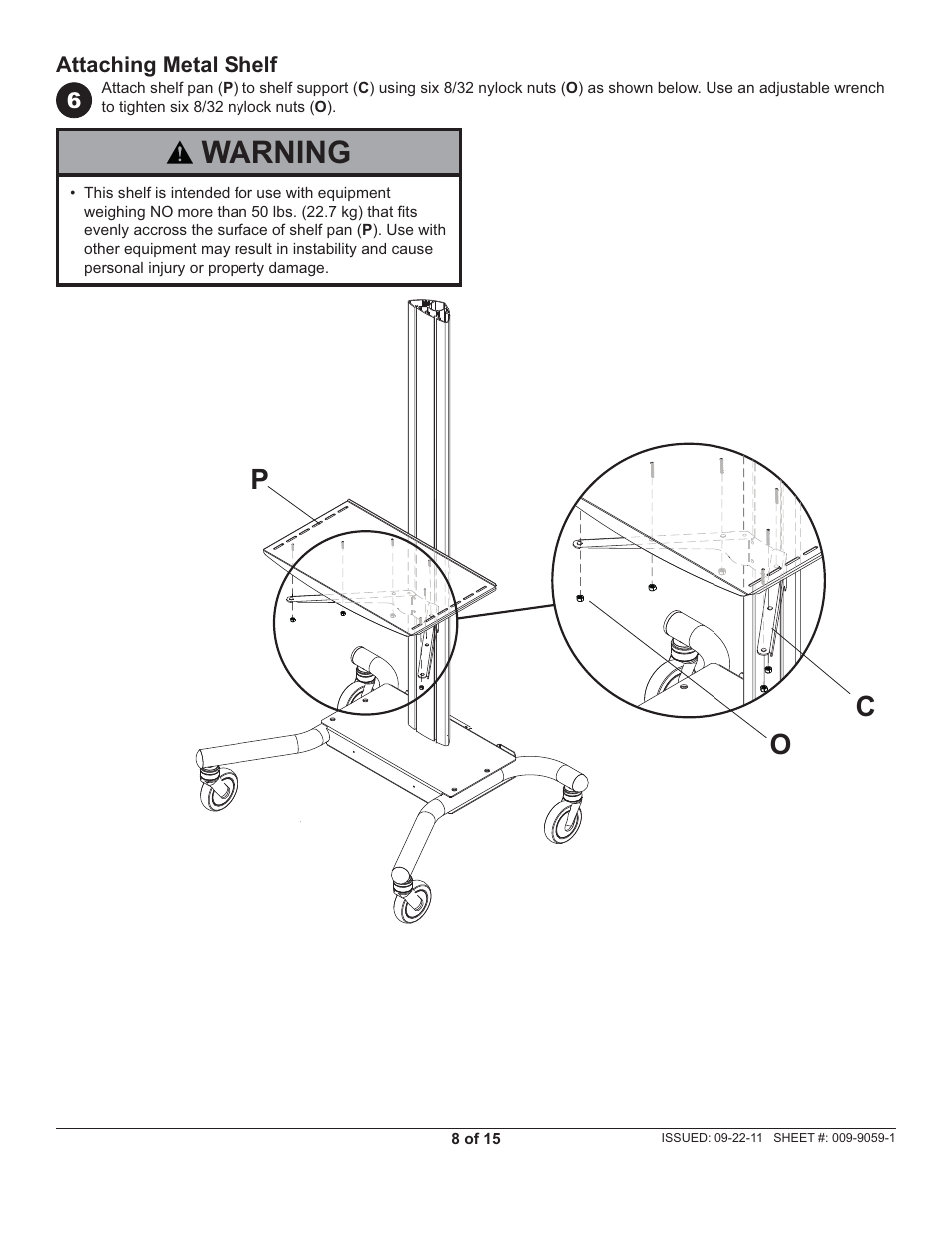 Attaching Metal Shelf

6 Attach shelf pan (P) to shelf support (C) using six 8/32 nylock nuts (O) as shown below. Use an adjustable wrench to tighten six 8/32 nylock nuts (O).

WARNING

• This shelf is intended for use with equipment weighing NO more than 50 lbs. (22.7 kg) that fits evenly accross the surface of shelf pan (P). Use with other equipment may result in instability and cause personal injury or property damage.

P

C

O

8 of 15

ISSUED: 09-22-11 SHEET #: 009-9059-1