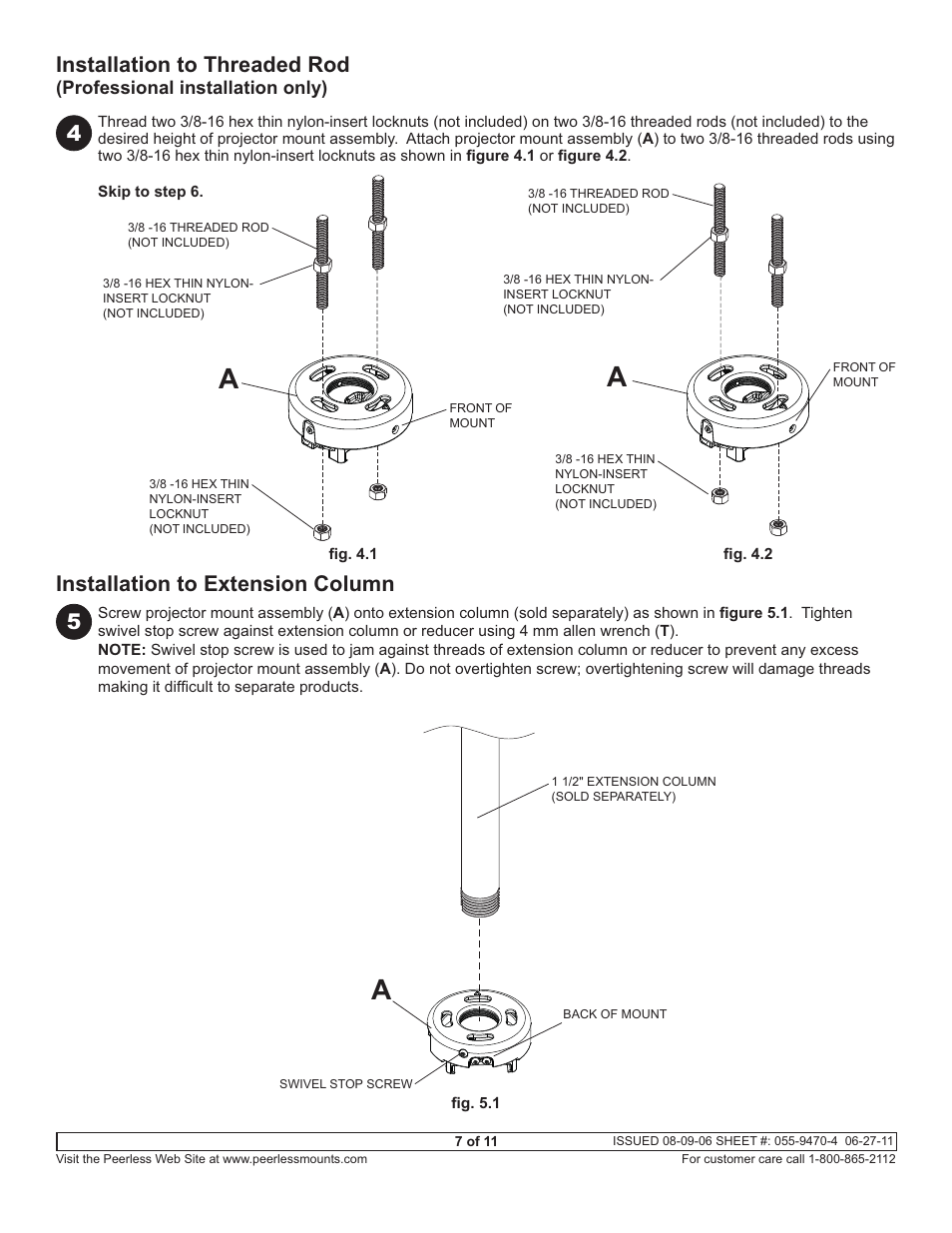 Installation to Threaded Rod
(Professional installation only)

4 Thread two 3/8-16 hex thin nylon-insert locknuts (not included) on two 3/8-16 threaded rods (not included) to the desired height of projector mount assembly. Attach projector mount assembly (A) to two 3/8-16 threaded rods using two 3/8-16 hex thin nylon-insert locknuts as shown in figure 4.1 or figure 4.2.

Skip to step 6.

3/8 -16 THREADED ROD (NOT INCLUDED)

3/8 -16 HEX THIN NYLON-INSERT LOCKNUT (NOT INCLUDED)

A

FRONT OF MOUNT

3/8 -16 HEX THIN NYLON-INSERT LOCKNUT (NOT INCLUDED)

fig. 4.1

3/8 -16 THREADED ROD (NOT INCLUDED)

3/8 -16 HEX THIN NYLON-INSERT LOCKNUT (NOT INCLUDED)

A

FRONT OF MOUNT

3/8 -16 HEX THIN NYLON-INSERT LOCKNUT (NOT INCLUDED)

fig. 4.2

Installation to Extension Column

5 Screw projector mount assembly (A) onto extension column (sold separately) as shown in figure 5.1. Tighten swivel stop screw against extension column or reducer using 4 mm allen wrench (T).
NOTE: Swivel stop screw is used to jam against threads of extension column or reducer to prevent any excess movement of projector mount assembly (A). Do not overtighten screw; overtightening screw will damage threads making it difficult to separate products.

1 1/2" EXTENSION COLUMN (SOLD SEPARATELY)

A

BACK OF MOUNT

SWIVEL STOP SCREW

fig. 5.1

7 of 11

ISSUED 08-09-06 SHEET #: 055-9470-4 06-27-11

Visit the Peerless Web Site at www.peerlessmounts.com

For customer care call 1-800-865-2112