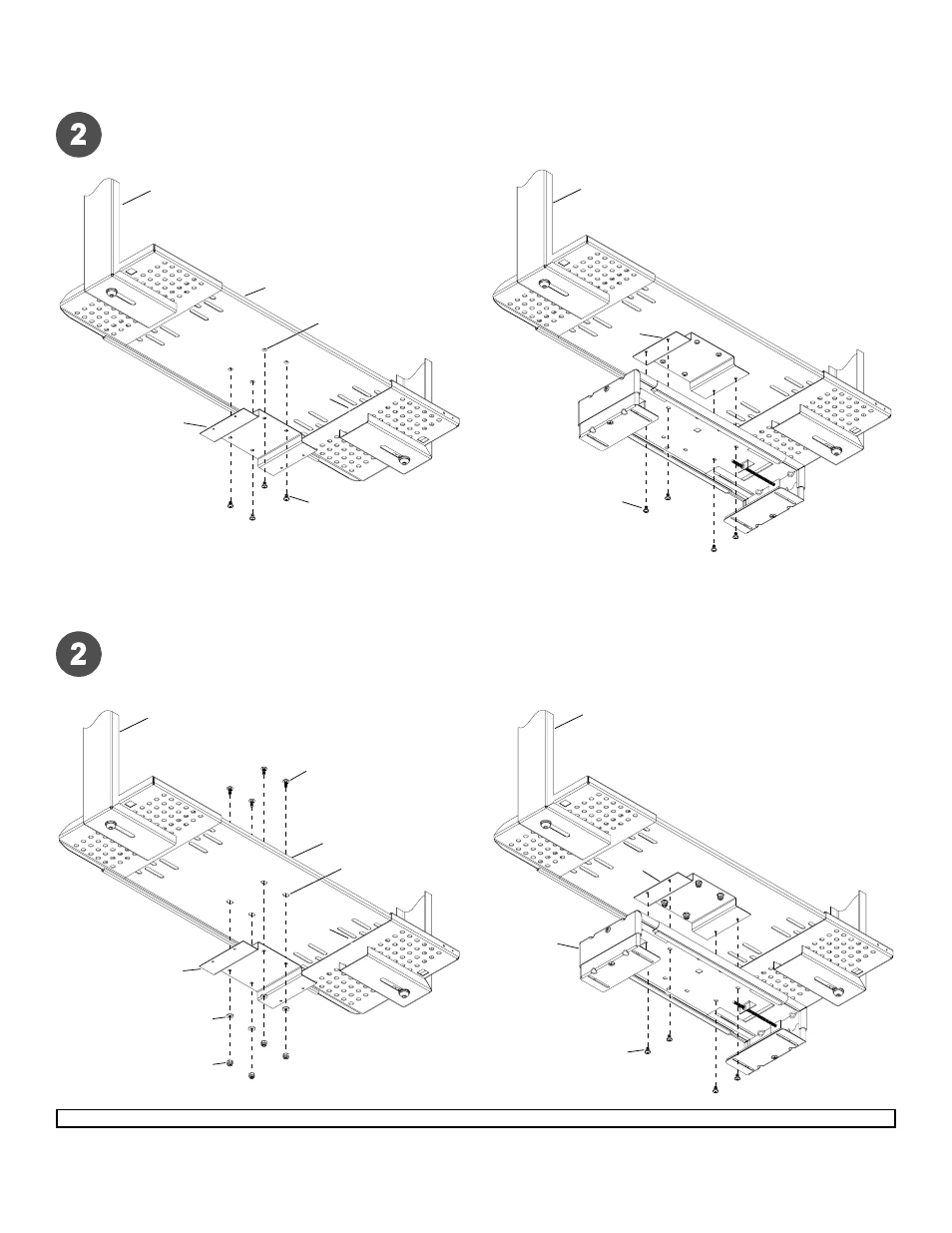 2

2