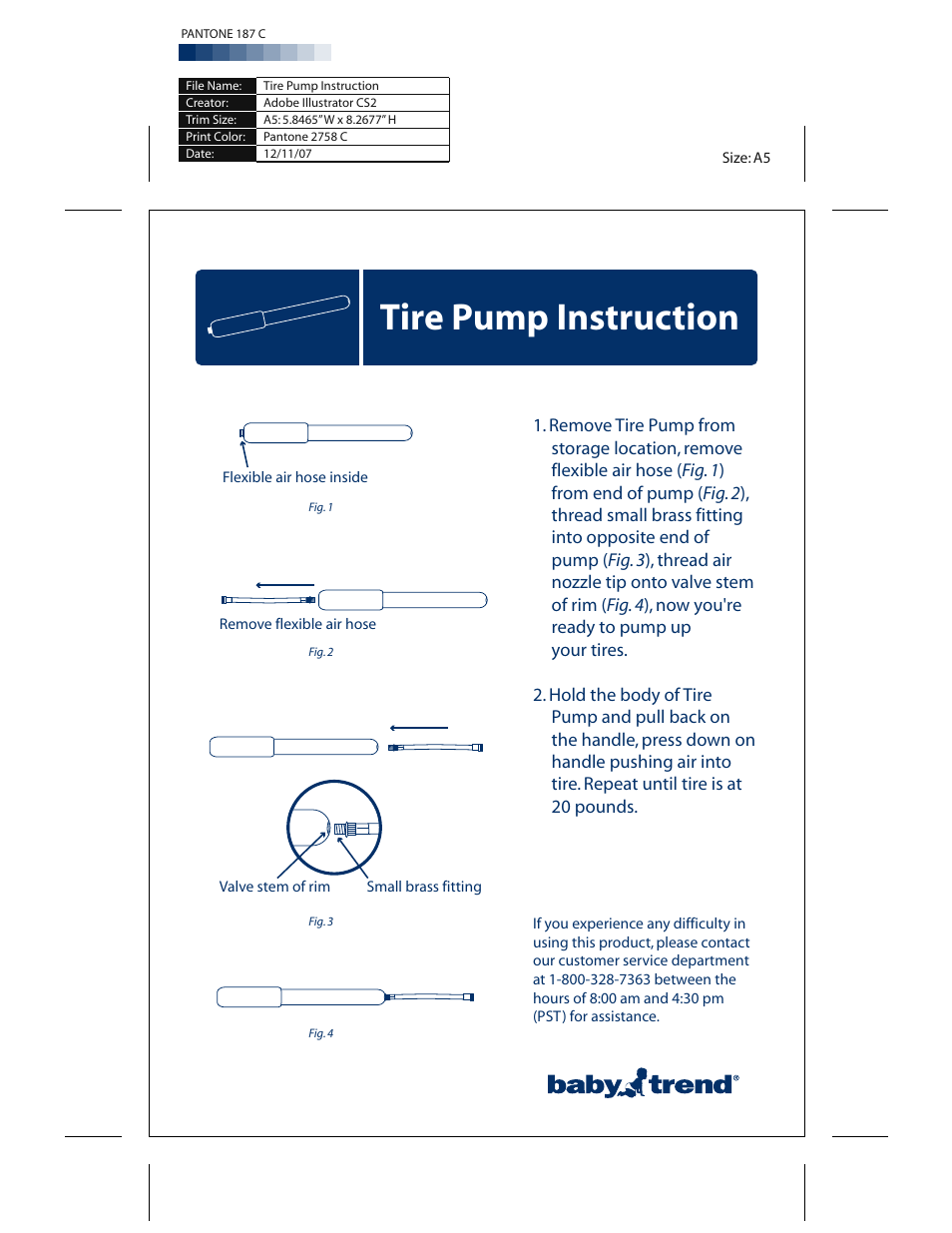 PANTONE 187 C

| File Name: | Tire Pump Instruction |
|---|---|
| Creator: | Adobe Illustrator CS2 |
| Trim Size: | A5: 5.8465" W x 8.2677" H |
| Print Color: | Pantone 2758 C |
| Date: | 12/11/07 |

Size: A5

Tire Pump Instruction

Flexible air hose inside

Fig. 1

Remove flexible air hose

Fig. 2

Valve stem of rim

Small brass fitting

Fig. 3

Fig. 4

1. Remove Tire Pump from storage location, remove flexible air hose (Fig. 1) from end of pump (Fig. 2), thread small brass fitting into opposite end of pump (Fig. 3), thread air nozzle tip onto valve stem of rim (Fig. 4), now you're ready to pump up your tires.

2. Hold the body of Tire Pump and pull back on the handle, press down on handle pushing air into tire. Repeat until tire is at 20 pounds.

If you experience any difficulty in using this product, please contact our customer service department at 1-800-328-7363 between the hours of 8:00 am and 4:30 pm (PST) for assistance.

baby trend®