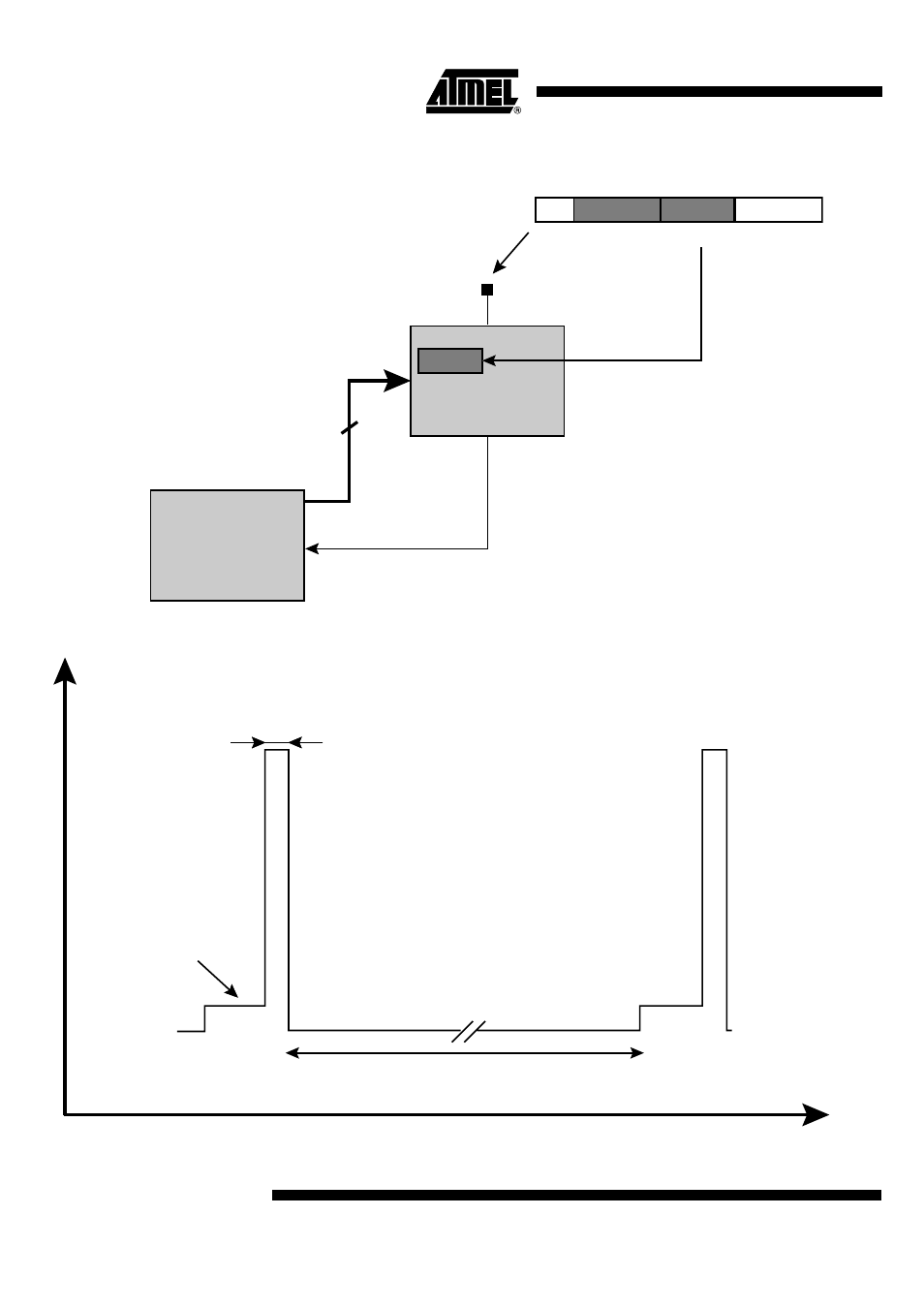 ATMEL®