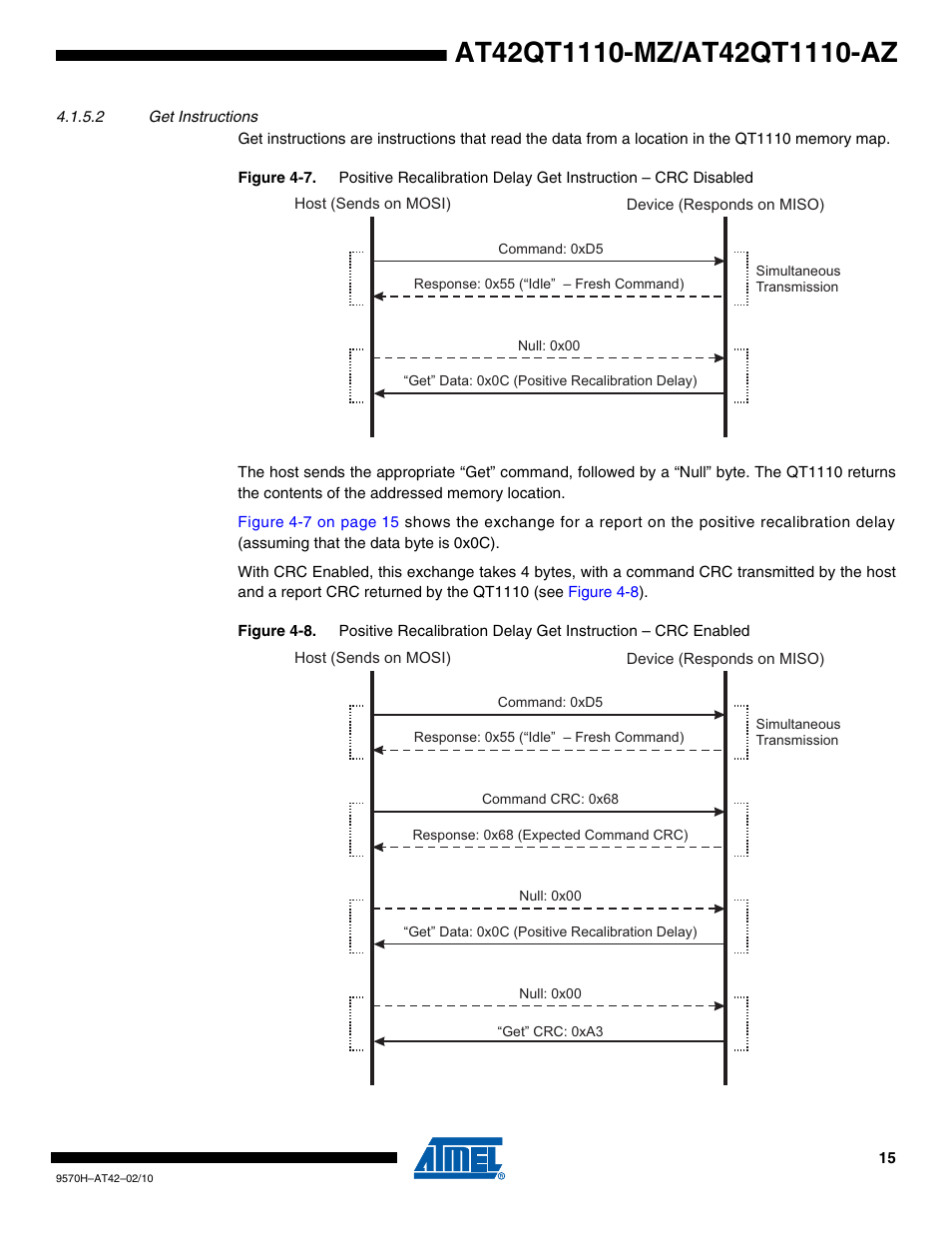 AT42QT1110-MZ/AT42QT1110-AZ

4.1.5.2 Get Instructions

Get instructions are instructions that read the data from a location in the QT1110 memory map.

Figure 4-7. Positive Recalibration Delay Get Instruction – CRC Disabled

Host (Sends on MOSI)

Device (Responds on MISO)

Command: 0xD5

Response: 0x55 (“Idle” – Fresh Command)

Simultaneous Transmission

Null: 0x00

“Get” Data: 0x0C (Positive Recalibration Delay)

The host sends the appropriate “Get” command, followed by a “Null” byte. The QT1110 returns the contents of the addressed memory location.

Figure 4-7 on page 15 shows the exchange for a report on the positive recalibration delay (assuming that the data byte is 0x0C).

With CRC Enabled, this exchange takes 4 bytes, with a command CRC transmitted by the host and a report CRC returned by the QT1110 (see Figure 4-8).

Figure 4-8. Positive Recalibration Delay Get Instruction – CRC Enabled

Host (Sends on MOSI)

Device (Responds on MISO)

Command: 0xD5

Response: 0x55 (“Idle” – Fresh Command)

Simultaneous Transmission

Command CRC: 0x68

Response: 0x68 (Expected Command CRC)

Null: 0x00

“Get” Data: 0x0C (Positive Recalibration Delay)

Null: 0x00

“Get” CRC: 0xA3

9570H–AT42–02/10

ATMEL®

15