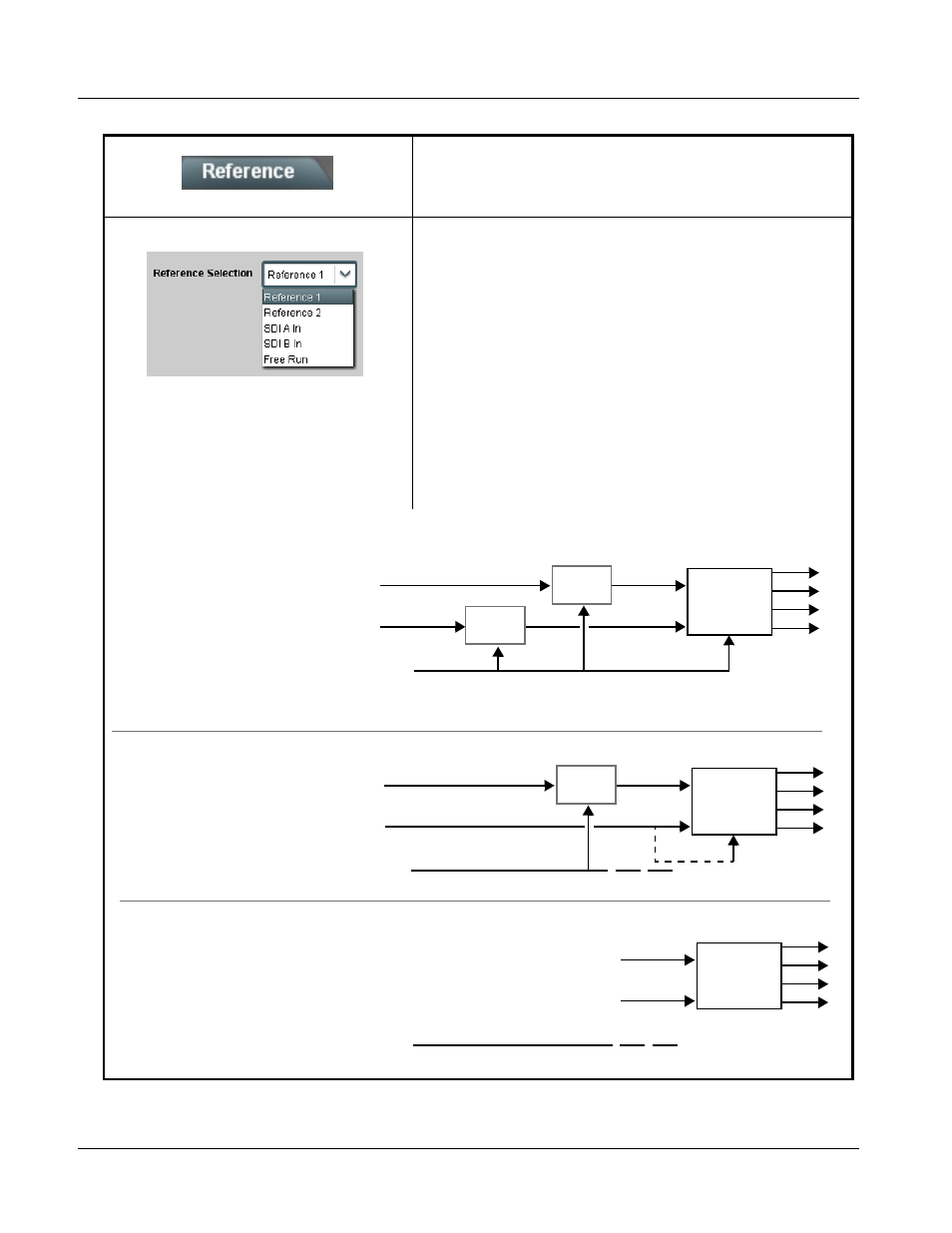 Reference

Reference Selection
Reference 1
Reference 1
Reference 2
SDI A In
SDI B In
Free Run