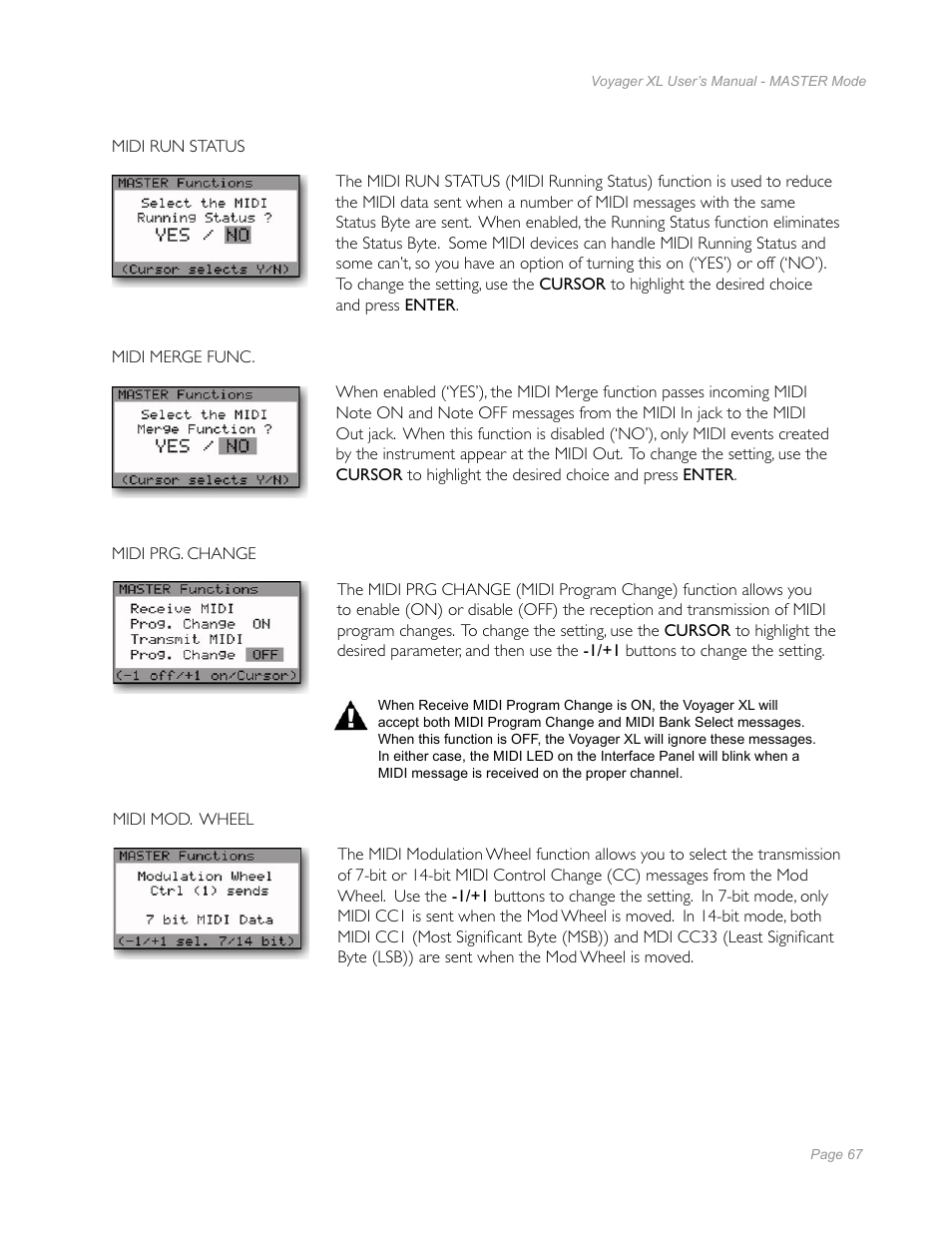 Voyager XL User's Manual - MASTER Mode

MIDI RUN STATUS

MASTER Functions
Select the MIDI
Running Status ?
YES / NO
(Cursor selects Y/N)

The MIDI RUN STATUS (MIDI Running Status) function is used to reduce the MIDI data sent when a number of MIDI messages with the same Status Byte are sent. When enabled, the Running Status function eliminates the Status Byte. Some MIDI devices can handle MIDI Running Status and some can't, so you have an option of turning this on ('YES') or off ('NO'). To change the setting, use the CURSOR to highlight the desired choice and press ENTER.

MIDI MERGE FUNC.

MASTER Functions
Select the MIDI
Merge Function ?
YES / NO
(Cursor selects Y/N)

When enabled ('YES'), the MIDI Merge function passes incoming MIDI Note ON and Note OFF messages from the MIDI In jack to the MIDI Out jack. When this function is disabled ('NO'), only MIDI events created by the instrument appear at the MIDI Out. To change the setting, use the CURSOR to highlight the desired choice and press ENTER.

MIDI PRG. CHANGE

MASTER Functions
Receive MIDI
Prog. Change ON
Transmit MIDI
Prog. Change OFF
(-1 off/+1 on/Cursor)

The MIDI PRG CHANGE (MIDI Program Change) function allows you to enable (ON) or disable (OFF) the reception and transmission of MIDI program changes. To change the setting, use the CURSOR to highlight the desired parameter, and then use the -1/+1 buttons to change the setting.

When Receive MIDI Program Change is ON, the Voyager XL will accept both MIDI Program Change and MIDI Bank Select messages. When this function is OFF, the Voyager XL will ignore these messages. In either case, the MIDI LED on the Interface Panel will blink when a MIDI message is received on the proper channel.

MIDI MOD. WHEEL

MASTER Functions
Modulation Wheel
Ctrl (1) sends
7 bit MIDI Data
(-1/+1 sel. 7/14 bit)

The MIDI Modulation Wheel function allows you to select the transmission of 7-bit or 14-bit MIDI Control Change (CC) messages from the Mod Wheel. Use the -1/+1 buttons to change the setting. In 7-bit mode, only MIDI CC1 is sent when the Mod Wheel is moved. In 14-bit mode, both MIDI CC1 (Most Significant Byte (MSB)) and MDI CC33 (Least Significant Byte (LSB)) are sent when the Mod Wheel is moved.

Page 67