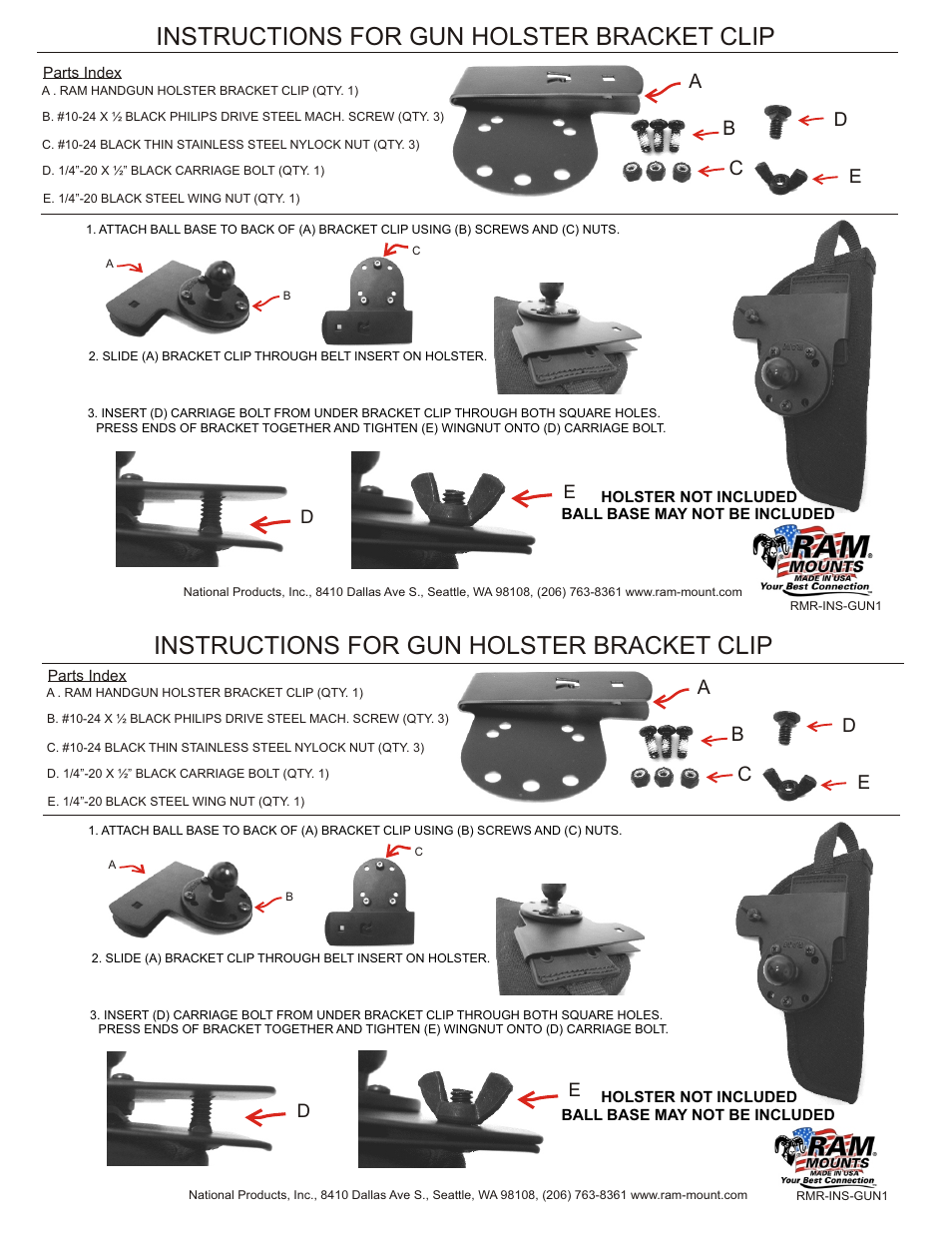 INSTRUCTIONS FOR GUN HOLSTER BRACKET CLIP

Parts Index
A . RAM HANDGUN HOLSTER BRACKET CLIP (QTY. 1)
B. #10-24 X ½ BLACK PHILIPS DRIVE STEEL MACH. SCREW (QTY. 3)
C. #10-24 BLACK THIN STAINLESS STEEL NYLOCK NUT (QTY. 3)
D. 1/4"-20 X ½" BLACK CARRIAGE BOLT (QTY. 1)
E. 1/4"-20 BLACK STEEL WING NUT (QTY. 1)

A
B
C
D
E

1. ATTACH BALL BASE TO BACK OF (A) BRACKET CLIP USING (B) SCREWS AND (C) NUTS.

A
B
C

2. SLIDE (A) BRACKET CLIP THROUGH BELT INSERT ON HOLSTER.

3. INSERT (D) CARRIAGE BOLT FROM UNDER BRACKET CLIP THROUGH BOTH SQUARE HOLES. PRESS ENDS OF BRACKET TOGETHER AND TIGHTEN (E) WINGNUT ONTO (D) CARRIAGE BOLT.

D
E

HOLSTER NOT INCLUDED
BALL BASE MAY NOT BE INCLUDED

RAM MOUNTS MADE IN USA Your Best Connection

National Products, Inc., 8410 Dallas Ave S., Seattle, WA 98108, (206) 763-8361 www.ram-mount.com
RMR-INS-GUN1

INSTRUCTIONS FOR GUN HOLSTER BRACKET CLIP

Parts Index
A . RAM HANDGUN HOLSTER BRACKET CLIP (QTY. 1)
B. #10-24 X ½ BLACK PHILIPS DRIVE STEEL MACH. SCREW (QTY. 3)
C. #10-24 BLACK THIN STAINLESS STEEL NYLOCK NUT (QTY. 3)
D. 1/4"-20 X ½" BLACK CARRIAGE BOLT (QTY. 1)
E. 1/4"-20 BLACK STEEL WING NUT (QTY. 1)

A
B
C
D
E

1. ATTACH BALL BASE TO BACK OF (A) BRACKET CLIP USING (B) SCREWS AND (C) NUTS.

A
B
C

2. SLIDE (A) BRACKET CLIP THROUGH BELT INSERT ON HOLSTER.

3. INSERT (D) CARRIAGE BOLT FROM UNDER BRACKET CLIP THROUGH BOTH SQUARE HOLES. PRESS ENDS OF BRACKET TOGETHER AND TIGHTEN (E) WINGNUT ONTO (D) CARRIAGE BOLT.

D
E

HOLSTER NOT INCLUDED
BALL BASE MAY NOT BE INCLUDED

RAM MOUNTS MADE IN USA Your Best Connection

National Products, Inc., 8410 Dallas Ave S., Seattle, WA 98108, (206) 763-8361 www.ram-mount.com
RMR-INS-GUN1