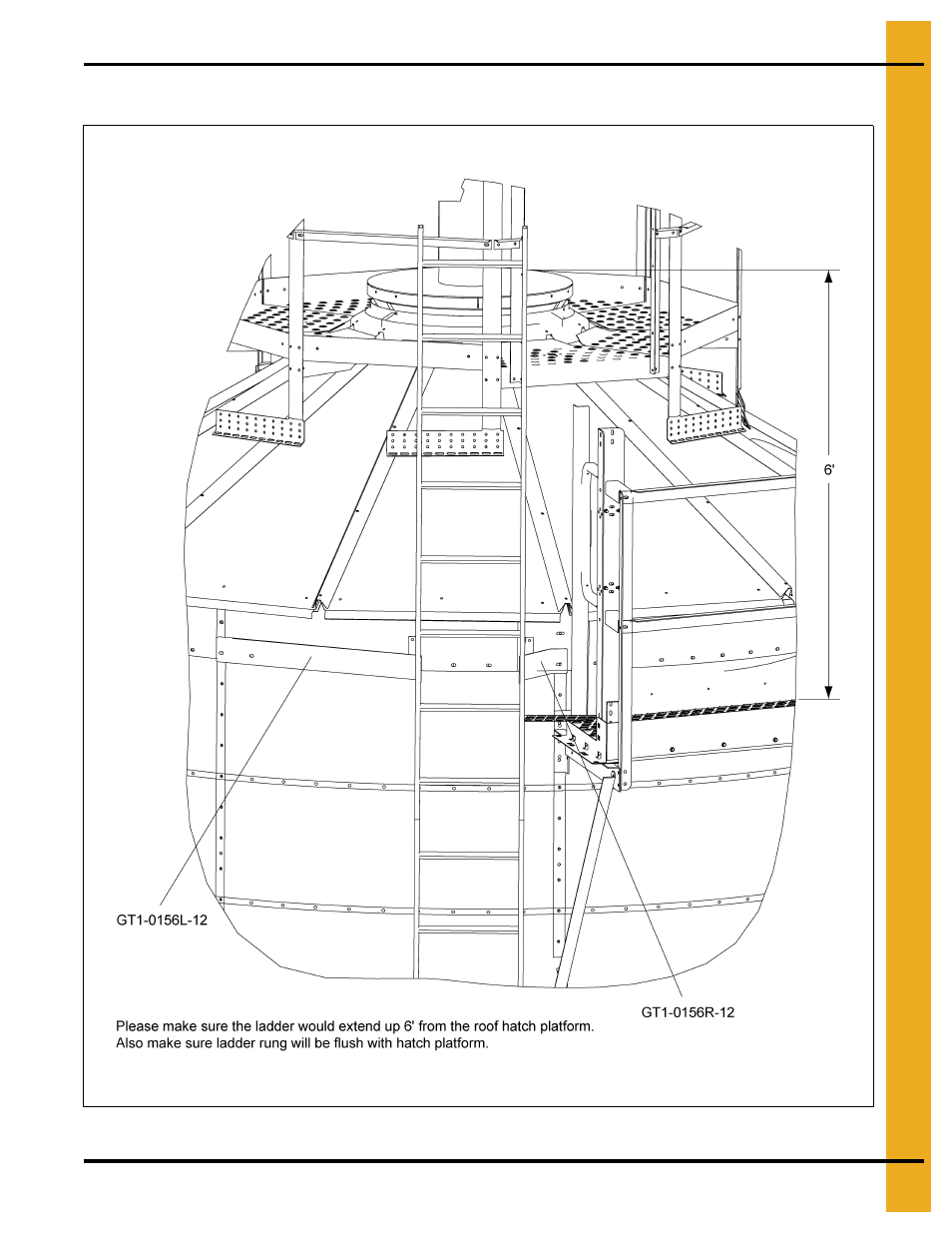 6'

GT1-0156L-12

GT1-0156R-12

Please make sure the ladder would extend up 6' from the roof hatch platform.
Also make sure ladder rung will be flush with hatch platform.