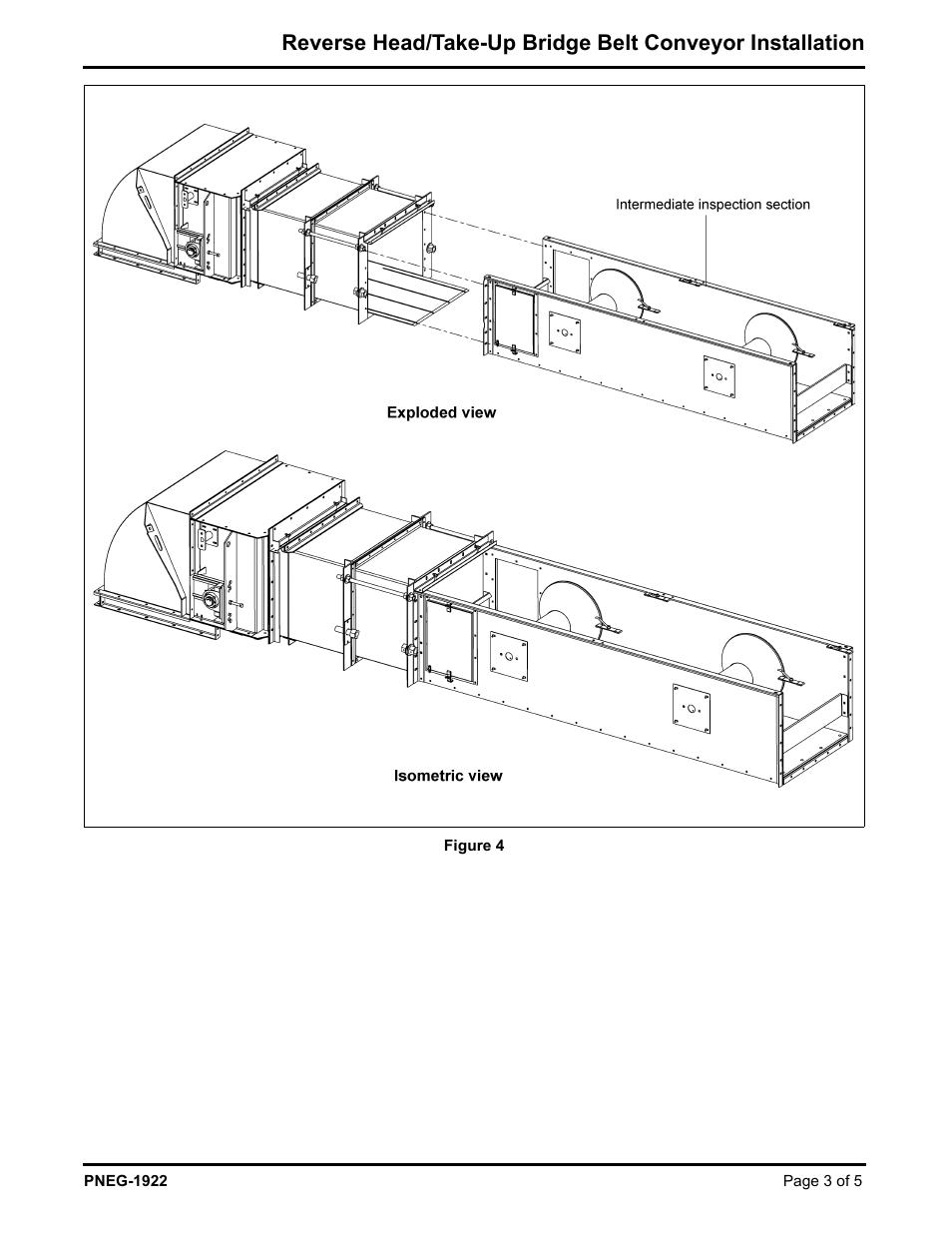 Reverse Head/Take-Up Bridge Belt Conveyor Installation

Intermediate inspection section

Exploded view

Isometric view

Figure 4

PNEG-1922

Page 3 of 5