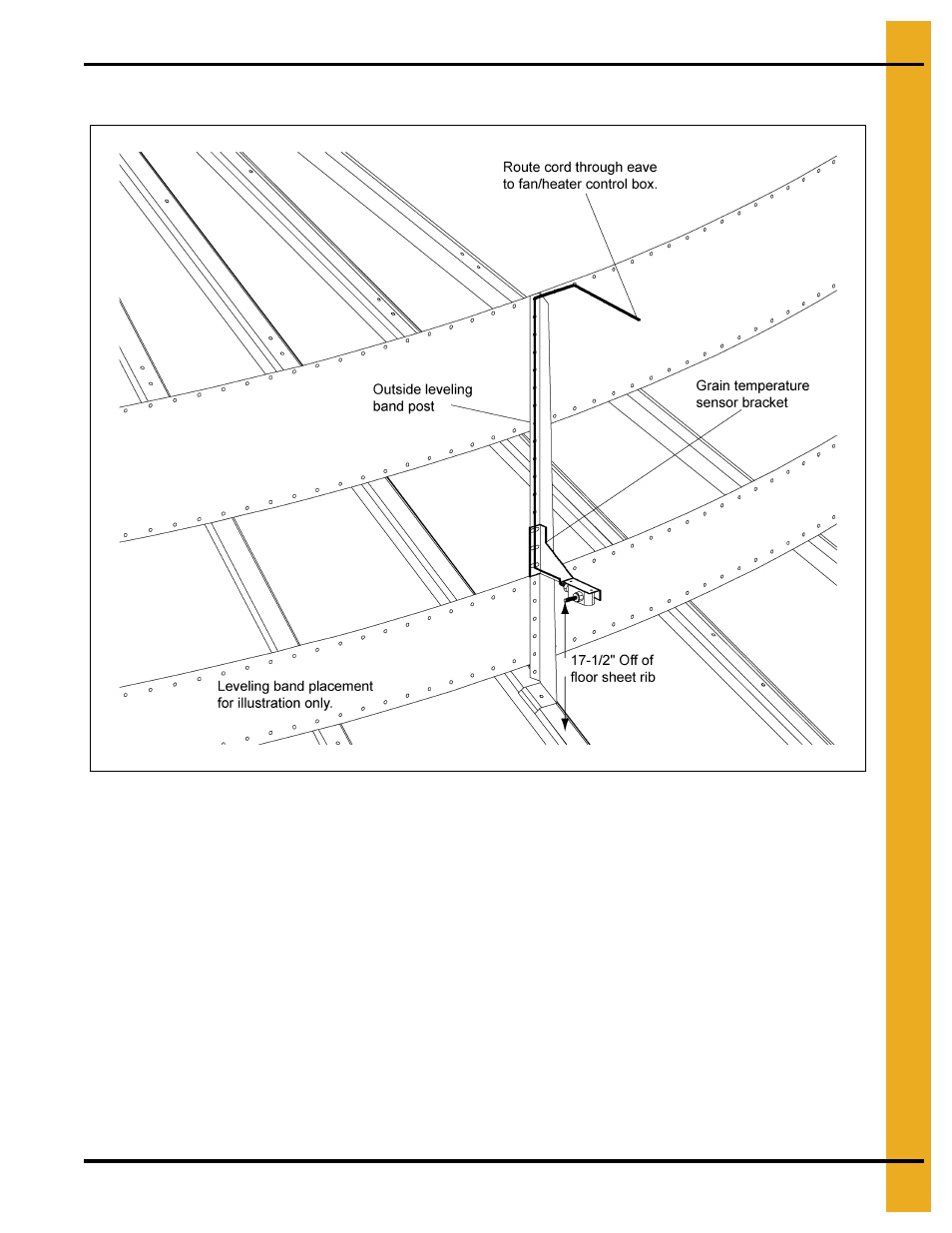 Route cord through eave to fan/heater control box.

Outside leveling band post

Grain temperature sensor bracket

17-1/2" Off of floor sheet rib

Leveling band placement for illustration only.