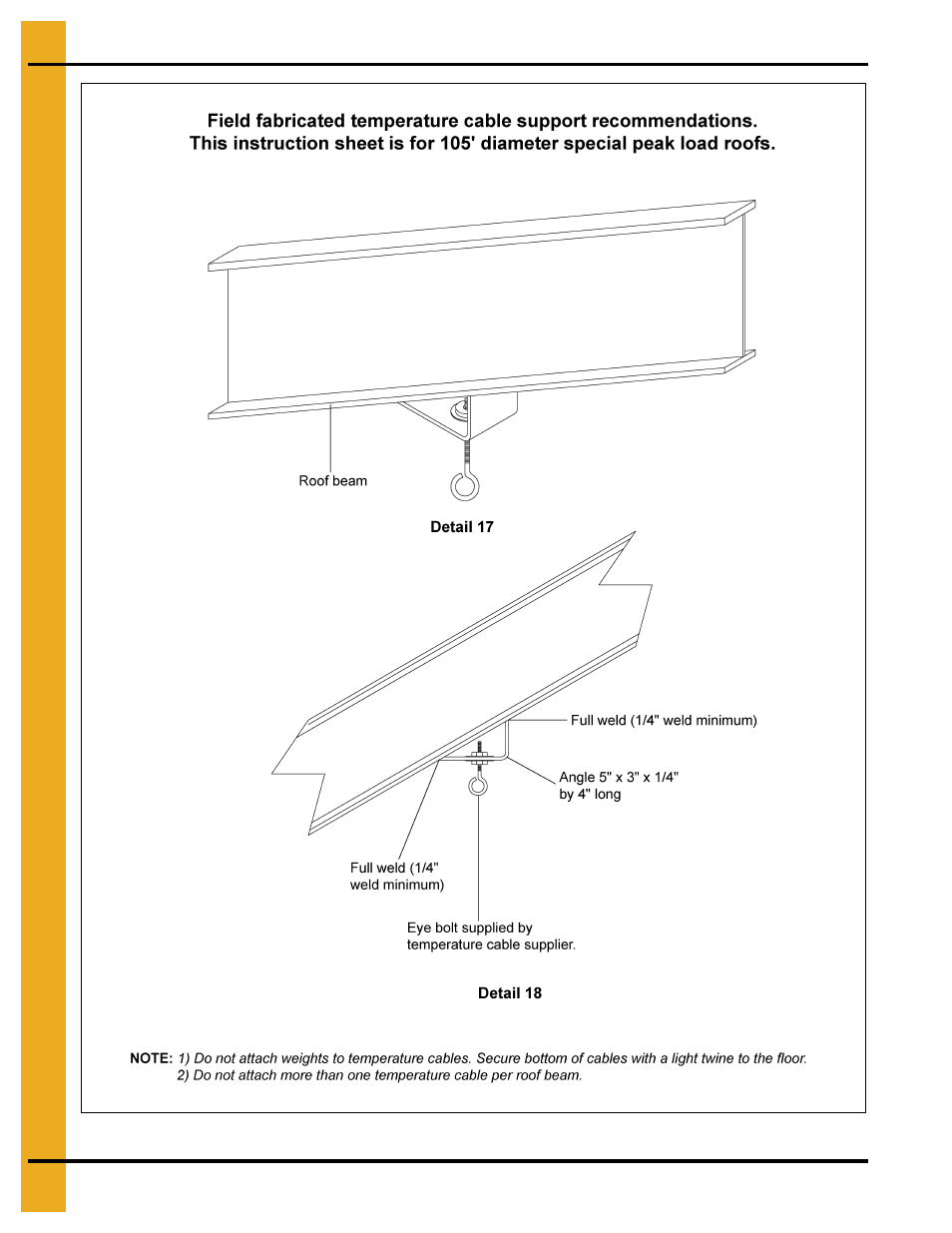 Field fabricated temperature cable support recommendations.
This instruction sheet is for 105' diameter special peak load roofs.

Roof beam

Detail 17

Full weld (1/4" weld minimum)

Angle 5" x 3" x 1/4" by 4" long

Full weld (1/4" weld minimum)

Eye bolt supplied by temperature cable supplier.

Detail 18

NOTE: 1) Do not attach weights to temperature cables. Secure bottom of cables with a light twine to the floor.
2) Do not attach more than one temperature cable per roof beam.