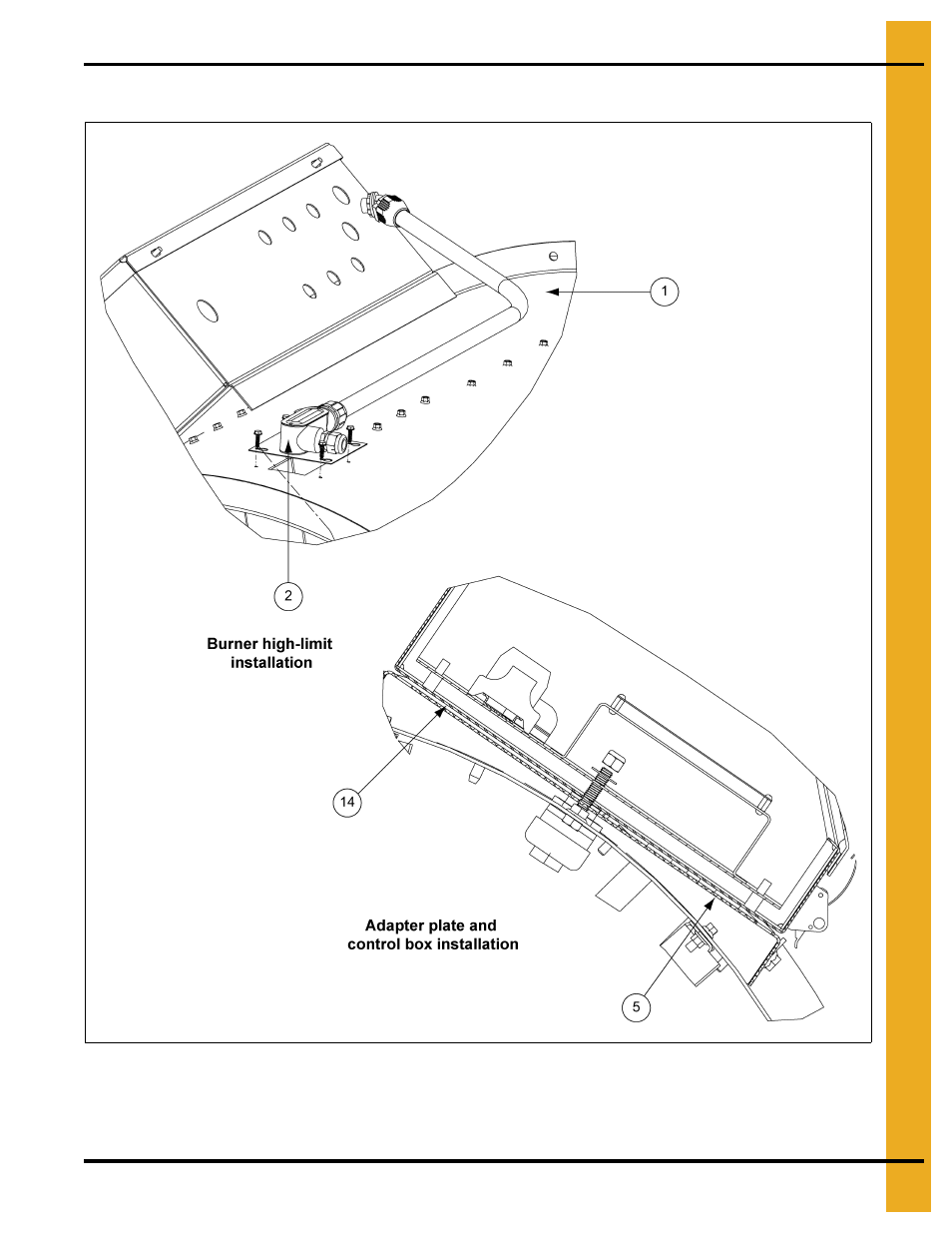 1

2

Burner high-limit installation

14

Adapter plate and control box installation

5