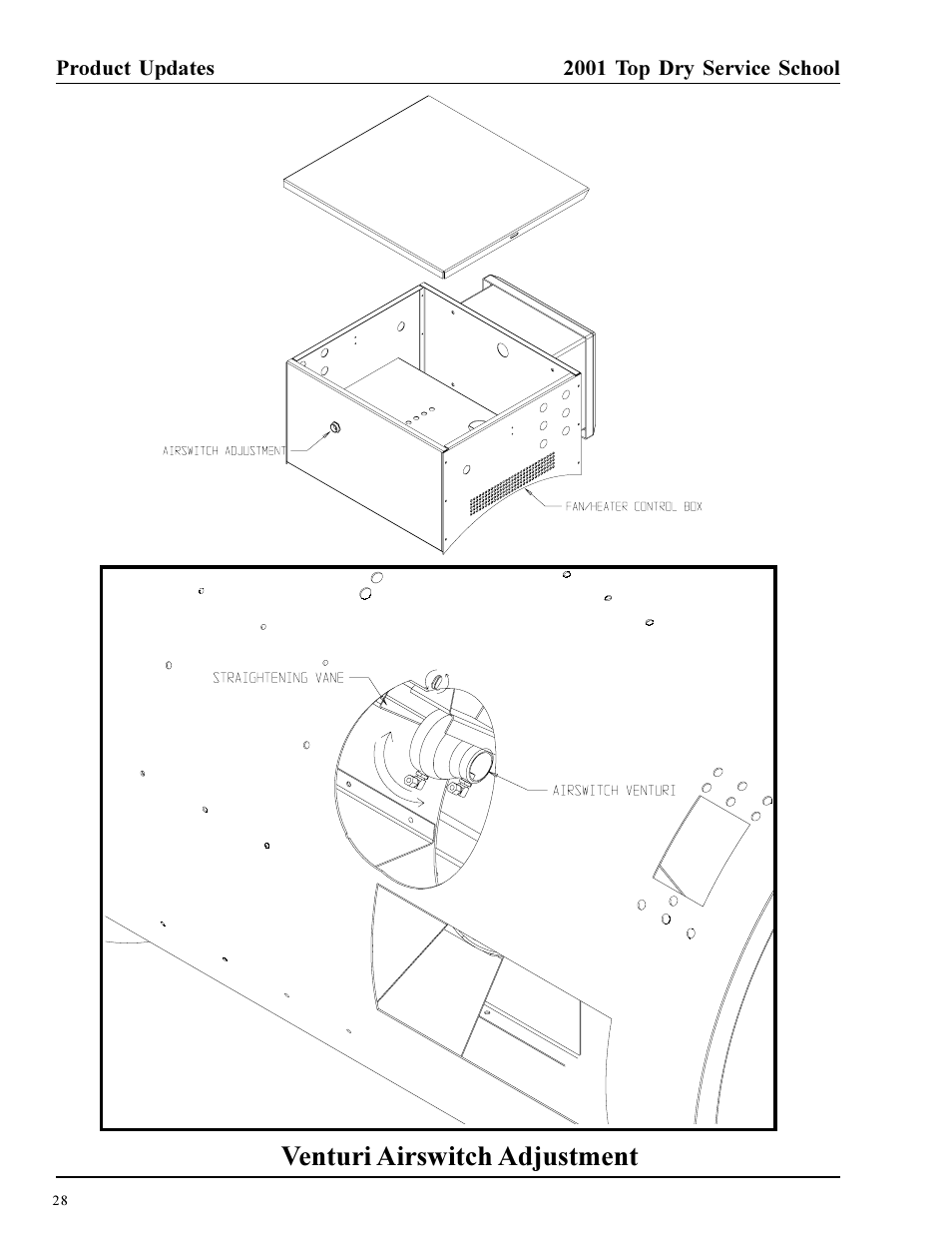 Product Updates

2001 Top Dry Service School

AIRSWITCH ADJUSTMENT

FAN/HEATER CONTROL BOX

STRAIGHTENING VANE

AIRSWITCH VENTURI

Venturi Airswitch Adjustment

28