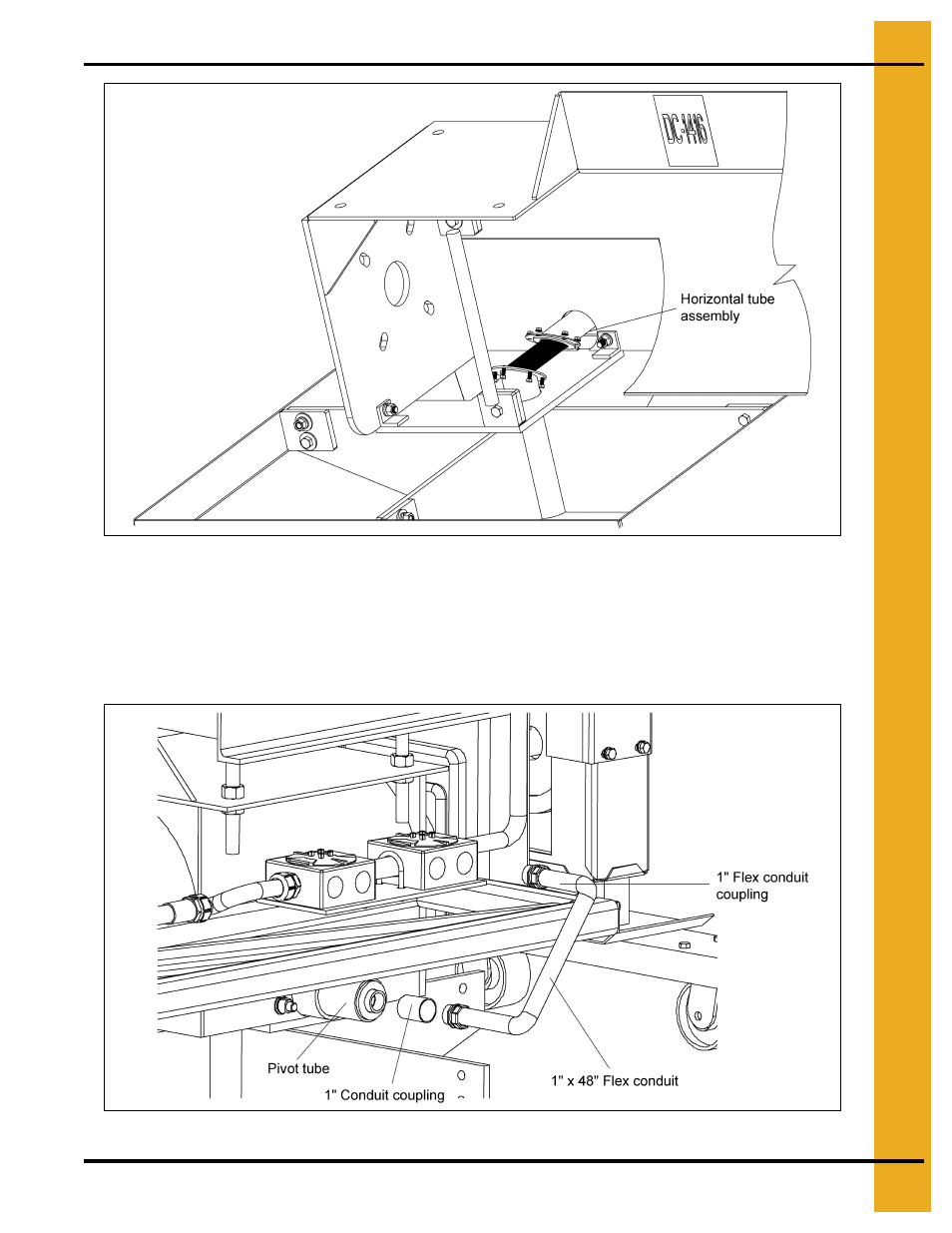 DC-1416

Horizontal tube assembly

1" Flex conduit coupling

Pivot tube

1" Conduit coupling

1" x 48" Flex conduit