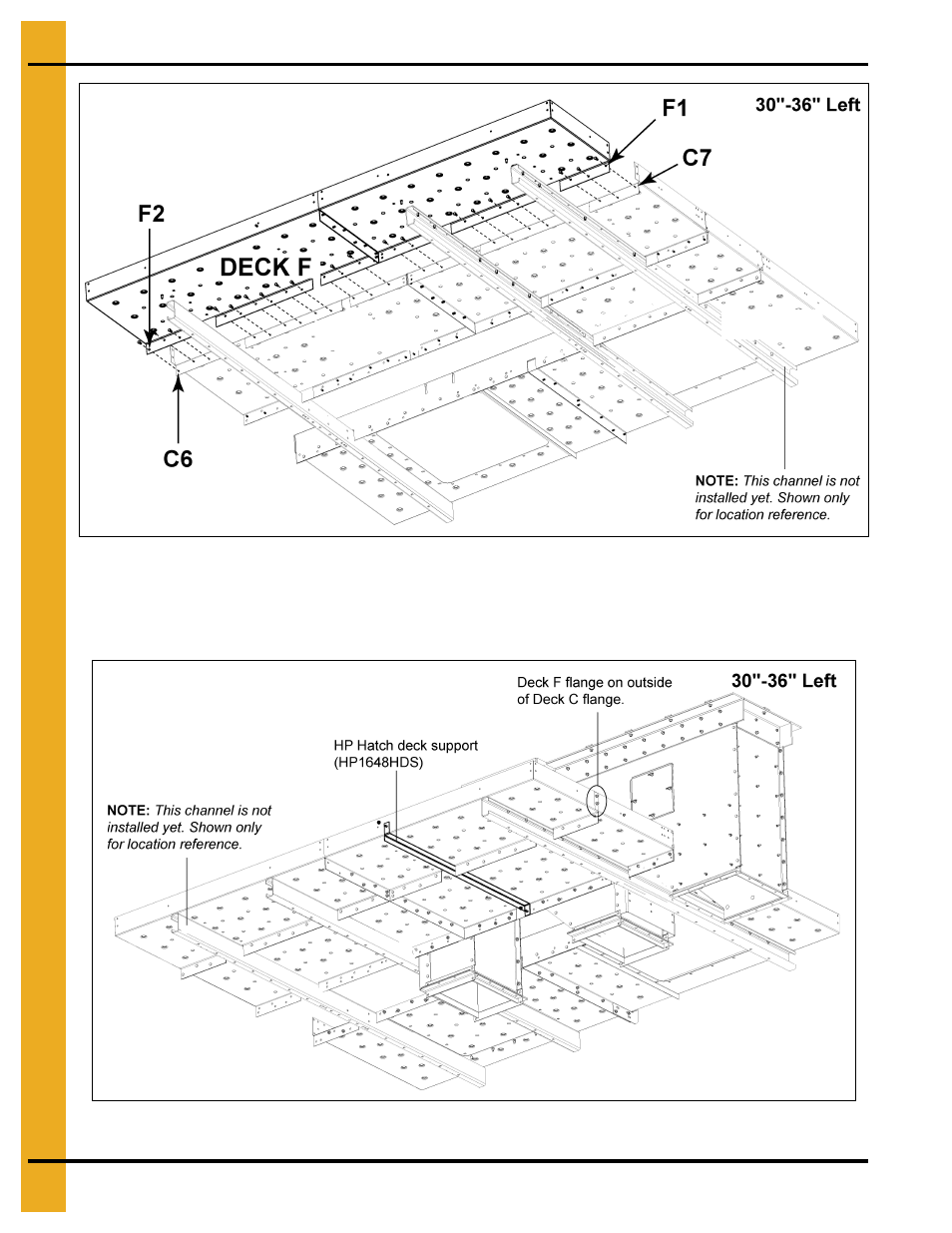 F1

30"-36" Left

C7

F2

DECK F

C6

NOTE: This channel is not installed yet. Shown only for location reference.

Deck F flange on outside of Deck C flange.

30"-36" Left

HP Hatch deck support (HP1648HDS)

NOTE: This channel is not installed yet. Shown only for location reference.