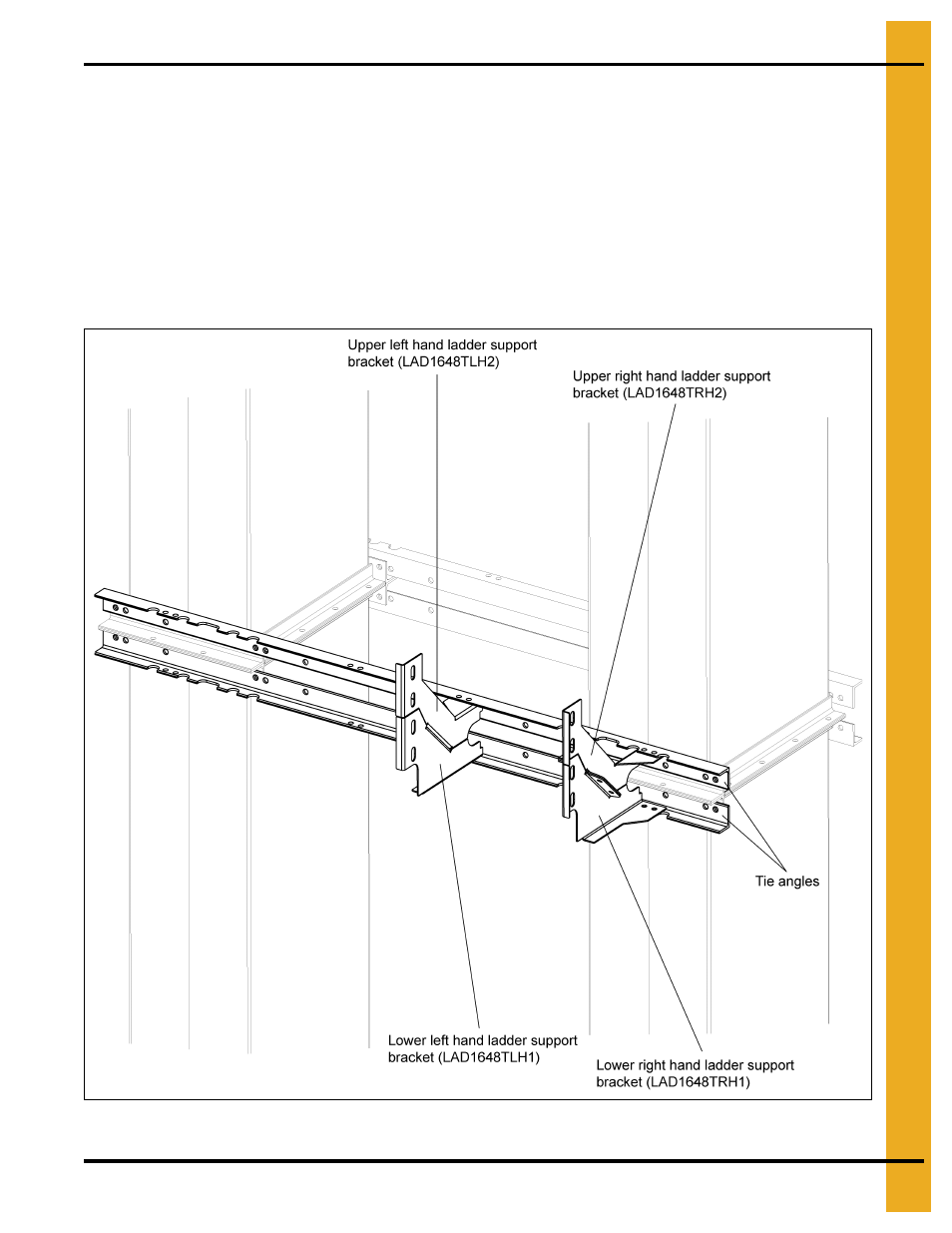 Upper left hand ladder support bracket (LAD1648TLH2)

Upper right hand ladder support bracket (LAD1648TRH2)

Tie angles

Lower left hand ladder support bracket (LAD1648TLH1)

Lower right hand ladder support bracket (LAD1648TRH1)