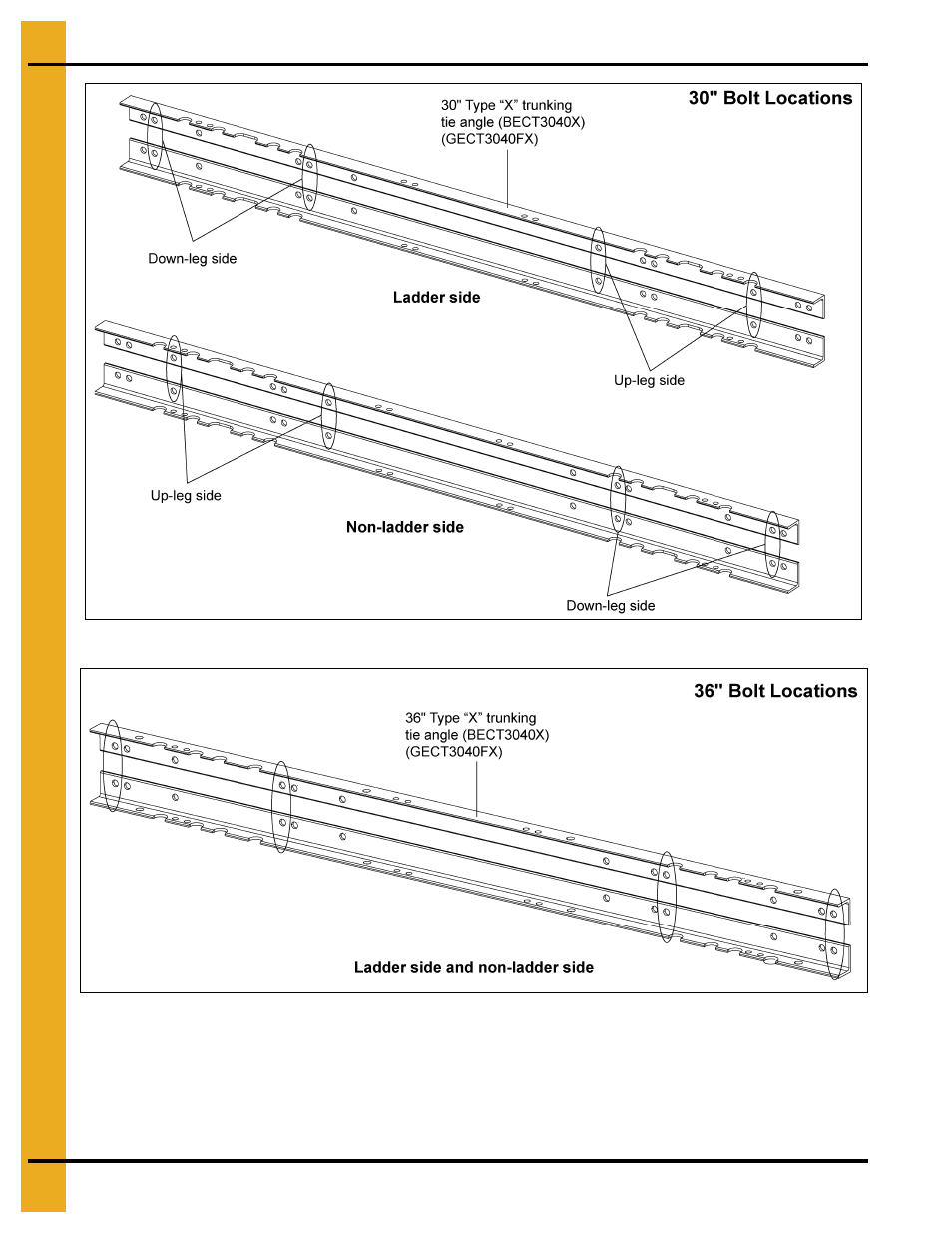 30" Bolt Locations

30" Type “X” trunking tie angle (BECT3040X) (GECT3040FX)

Down-leg side

Ladder side

Up-leg side

Up-leg side

Non-ladder side

Down-leg side

36" Bolt Locations

36" Type “X” trunking tie angle (BECT3040X) (GECT3040FX)

Ladder side and non-ladder side