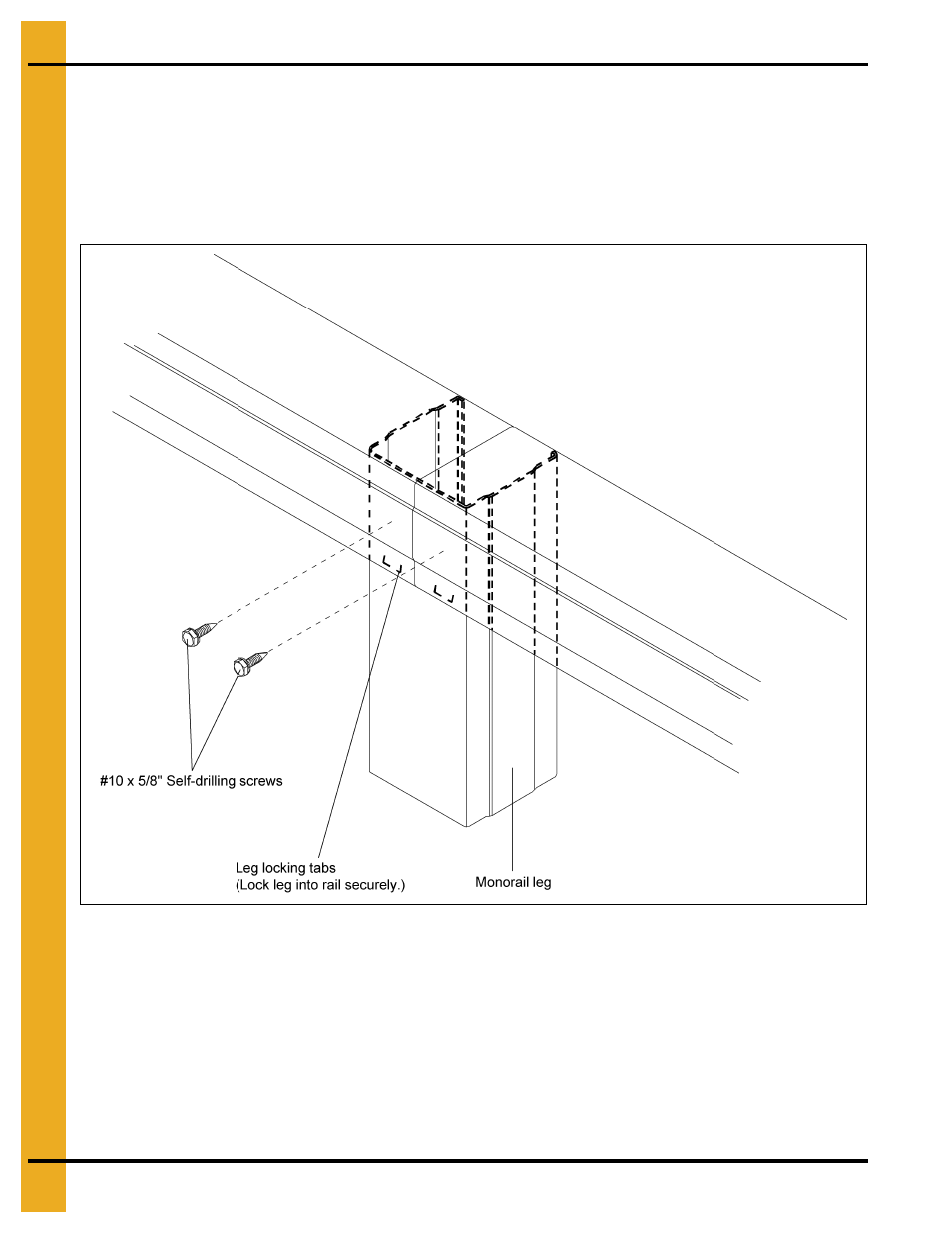 #10 x 5/8" Self-drilling screws

Leg locking tabs
(Lock leg into rail securely.)

Monorail leg