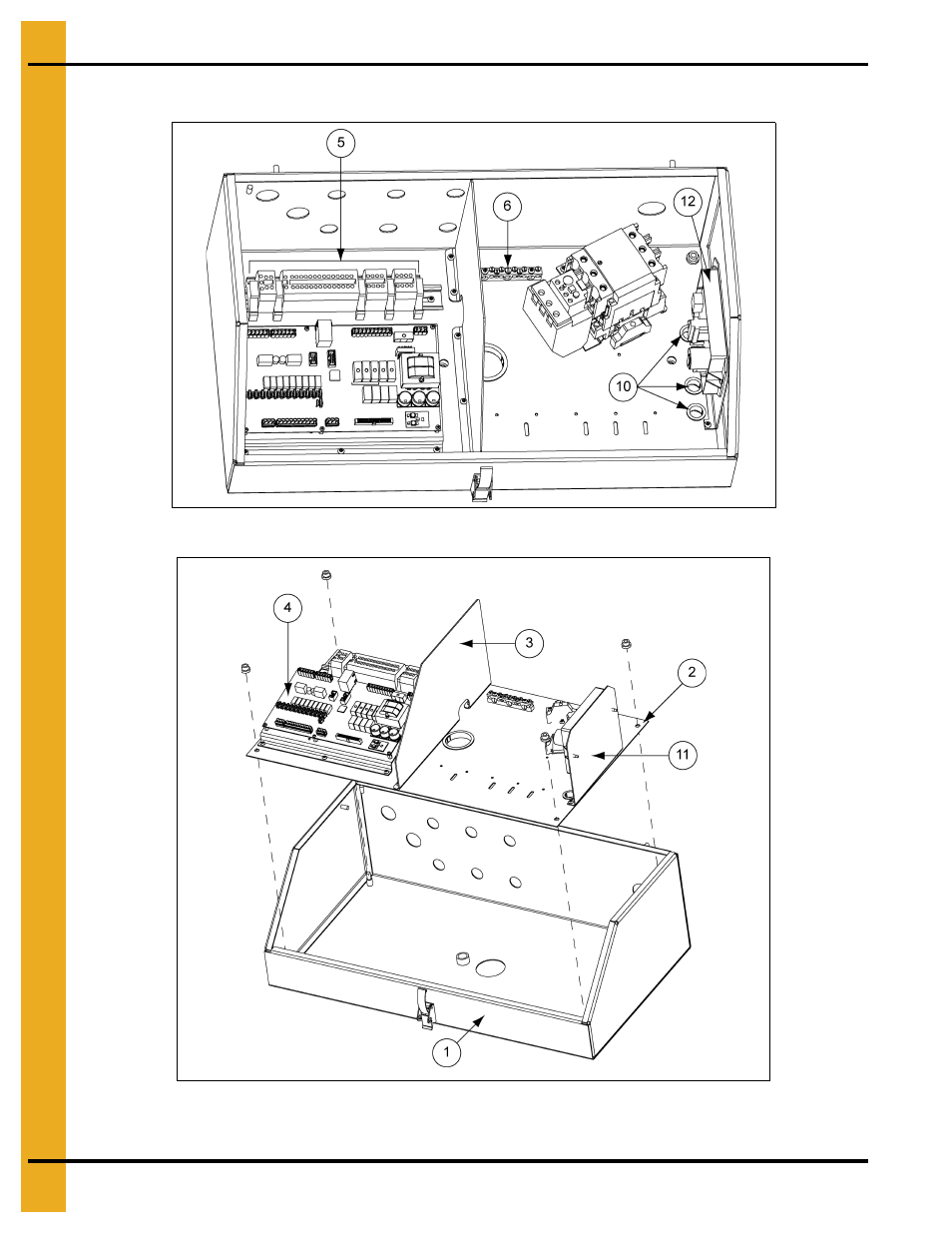 5

6

12

10

4

3

2

11

1