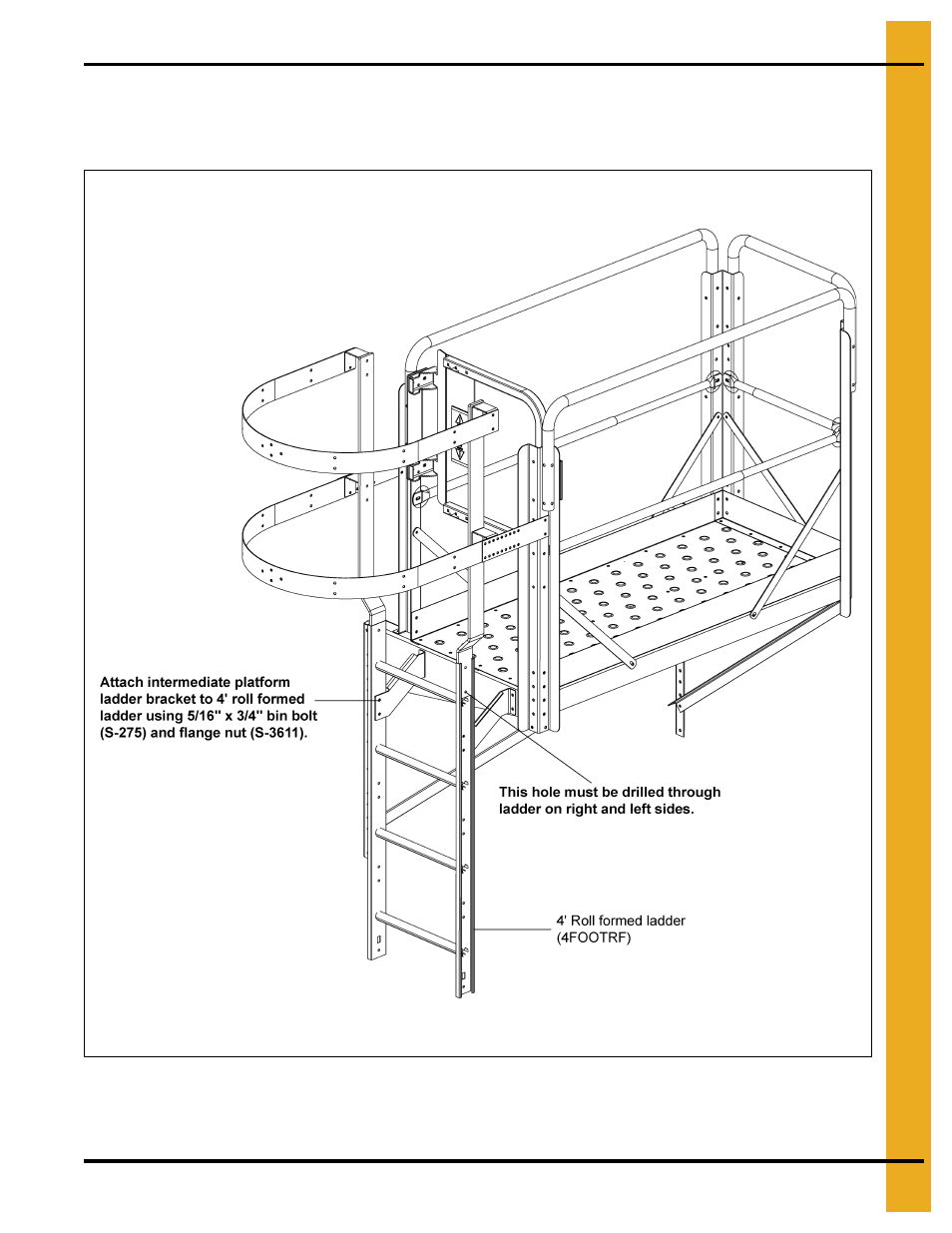 Attach intermediate platform ladder bracket to 4' roll formed ladder using 5/16" x 3/4" bin bolt (S-275) and flange nut (S-3611).

This hole must be drilled through ladder on right and left sides.

4' Roll formed ladder (4FOOTRF)