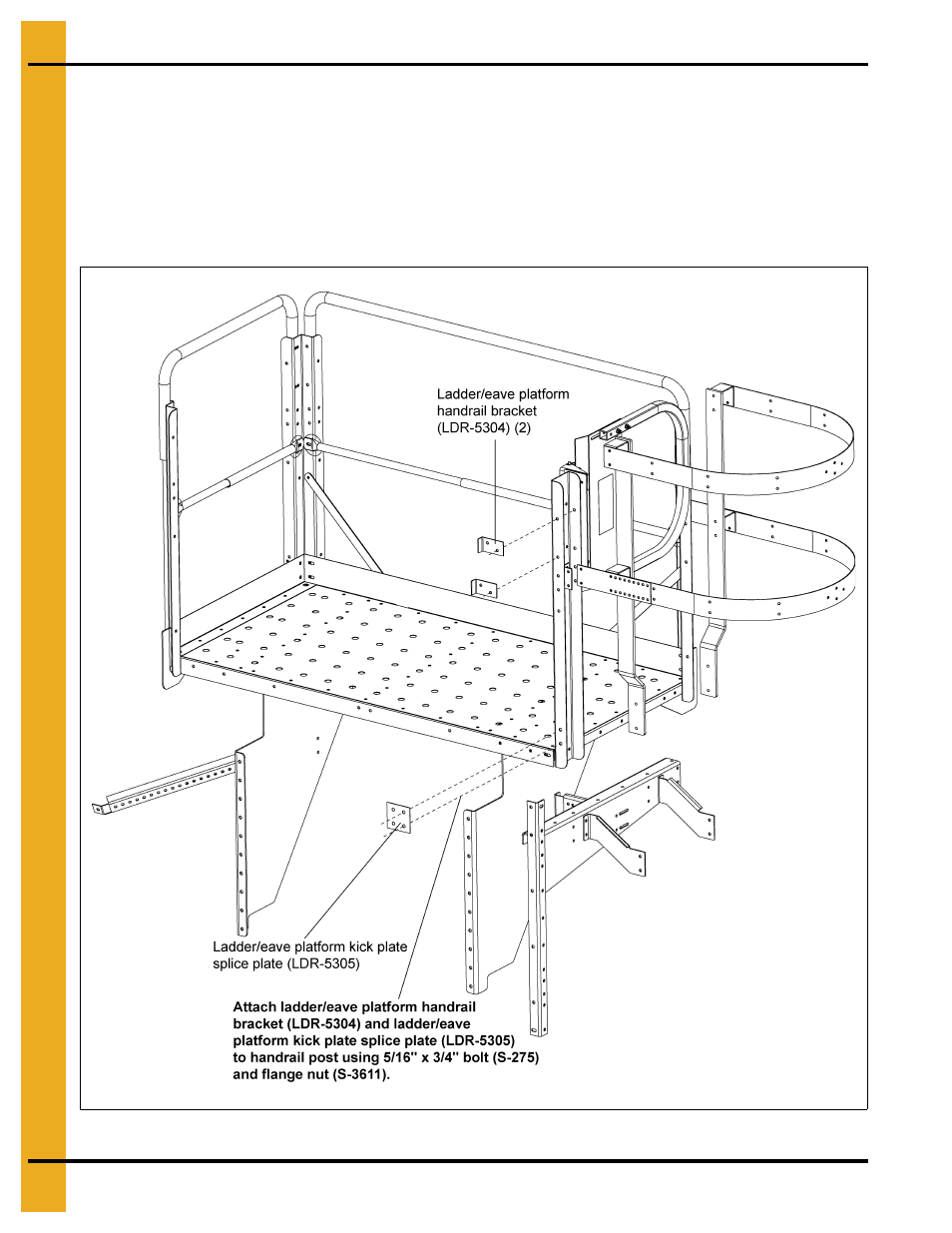 Ladder/eave platform handrail bracket (LDR-5304) (2)

Ladder/eave platform kick plate splice plate (LDR-5305)

Attach ladder/eave platform handrail bracket (LDR-5304) and ladder/eave platform kick plate splice plate (LDR-5305) to handrail post using 5/16" x 3/4" bolt (S-275) and flange nut (S-3611).