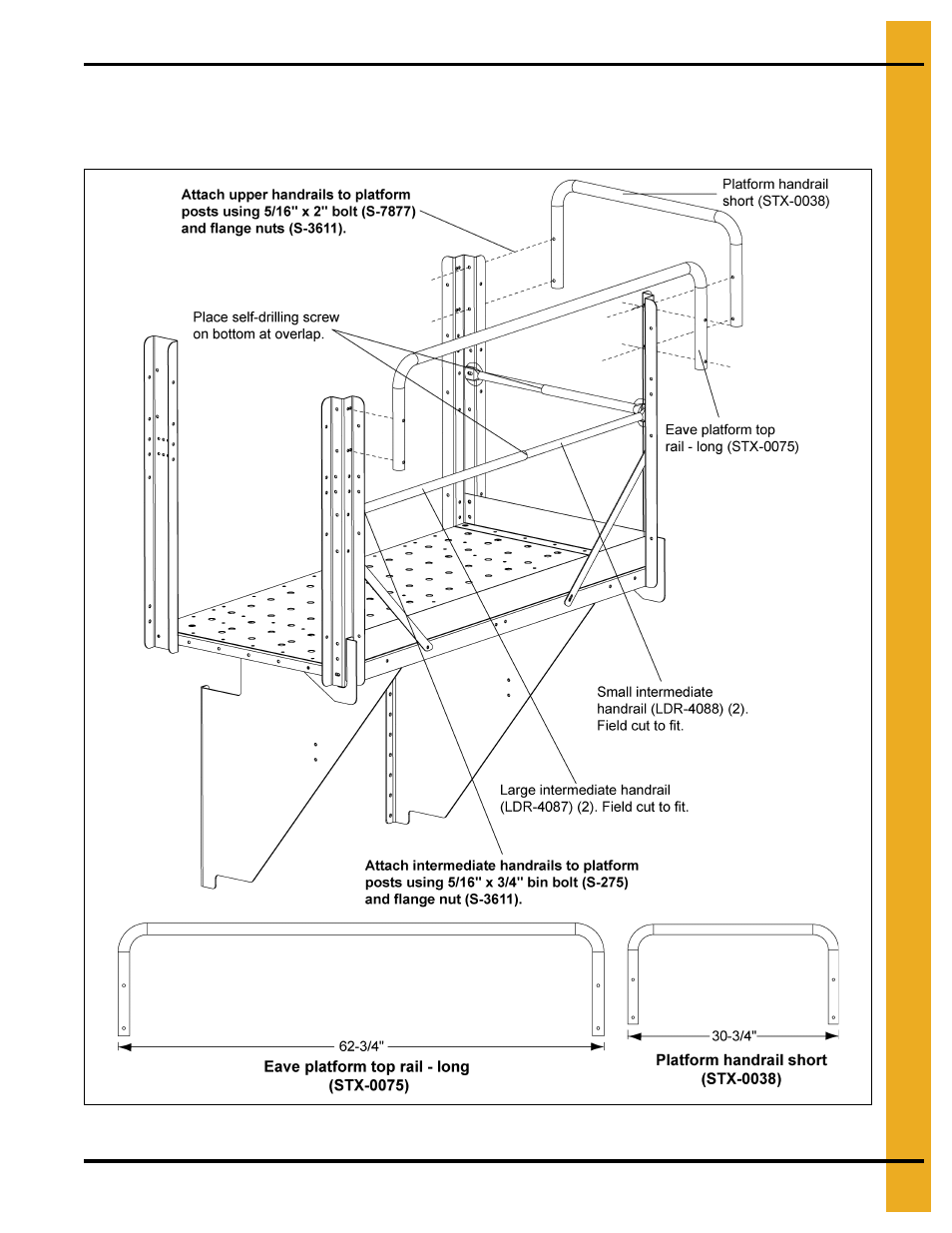 Attach upper handrails to platform posts using 5/16" x 2" bolt (S-7877) and flange nuts (S-3611).

Platform handrail short (STX-0038)

Place self-drilling screw on bottom at overlap.

Eave platform top rail - long (STX-0075)

Small intermediate handrail (LDR-4088) (2). Field cut to fit.

Large intermediate handrail (LDR-4087) (2). Field cut to fit.

Attach intermediate handrails to platform posts using 5/16" x 3/4" bin bolt (S-275) and flange nut (S-3611).

62-3/4"

Eave platform top rail - long (STX-0075)

30-3/4"

Platform handrail short (STX-0038)