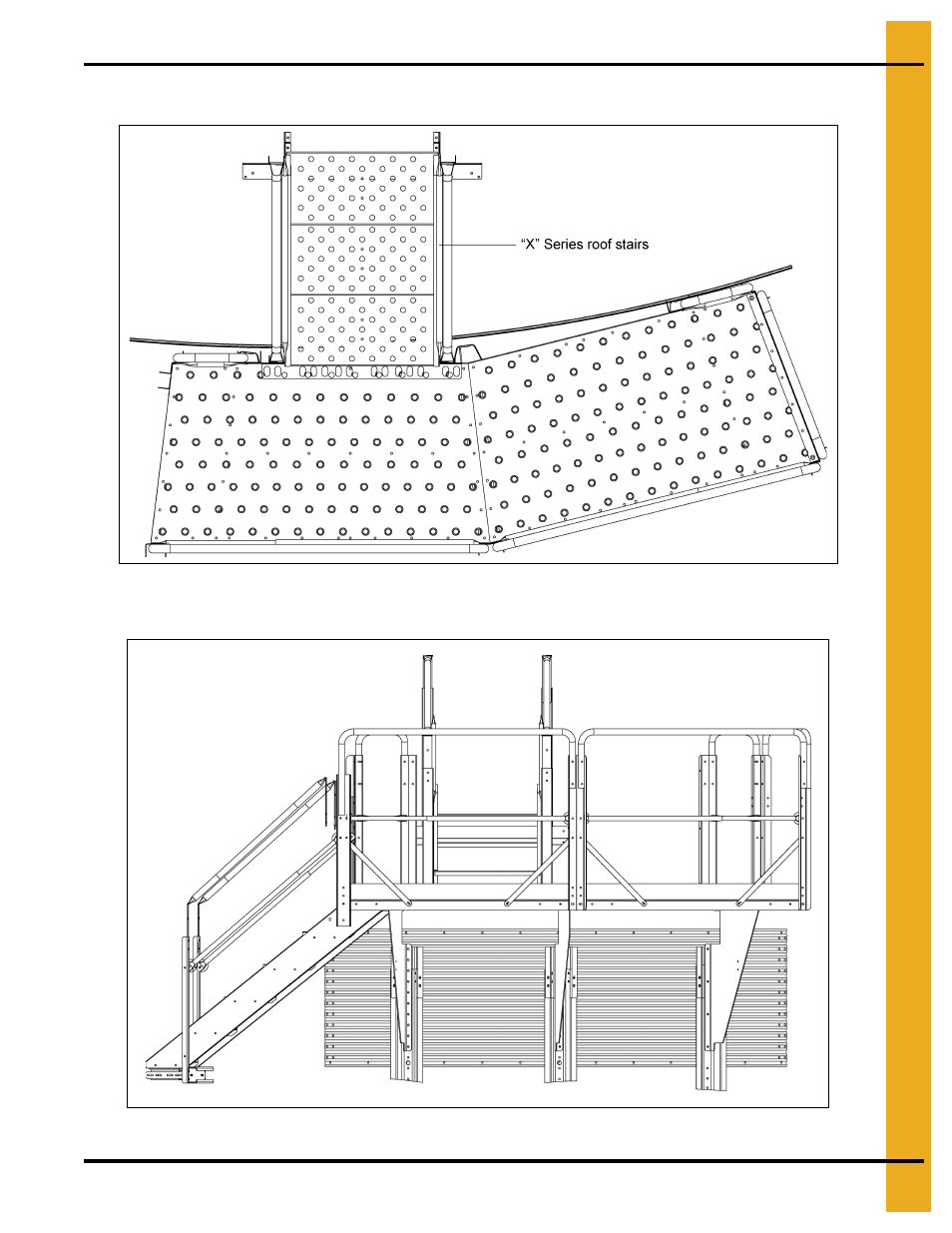 “X” Series roof stairs