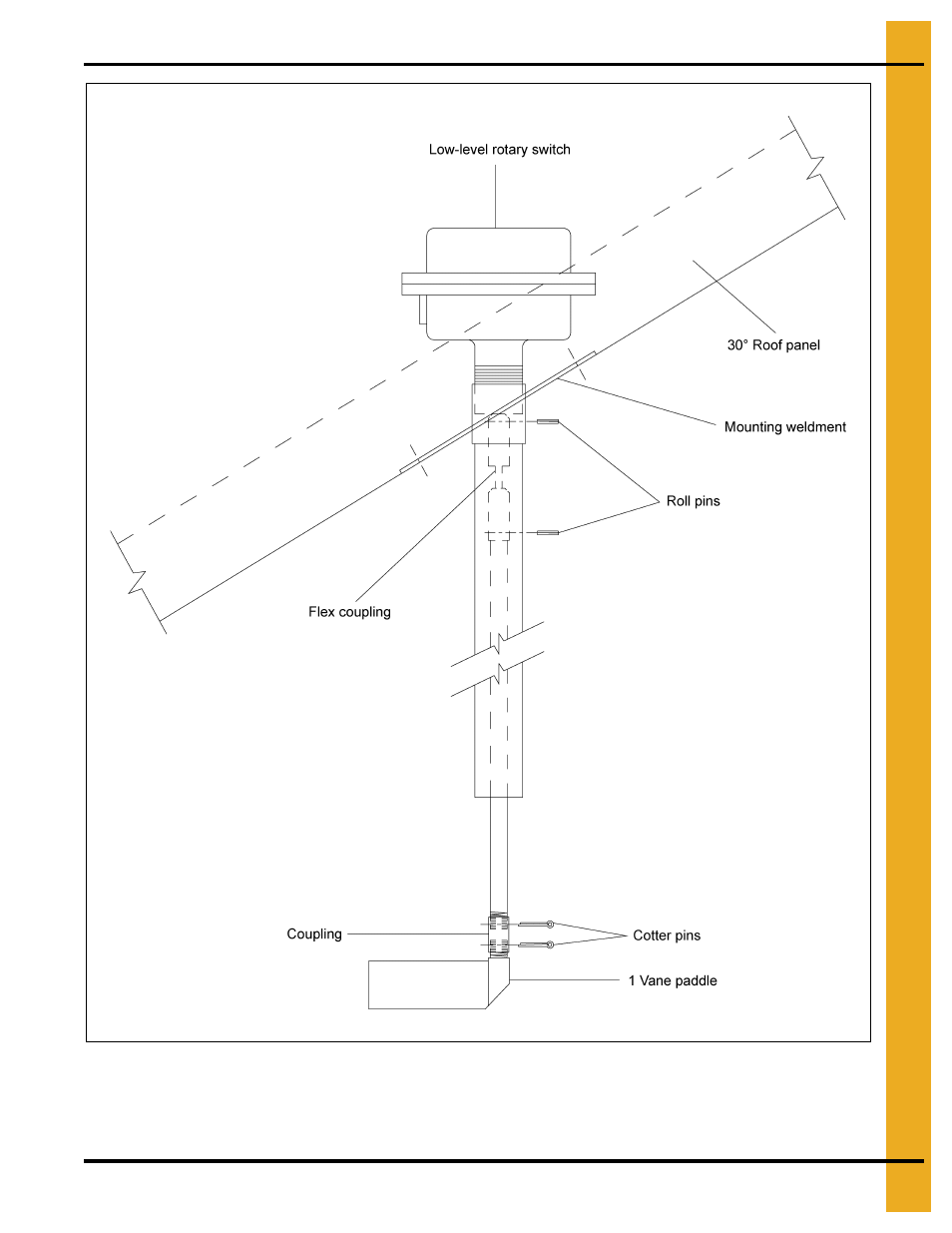 Low-level rotary switch

30° Roof panel

Mounting weldment

Roll pins

Flex coupling

Coupling

Cotter pins

1 Vane paddle