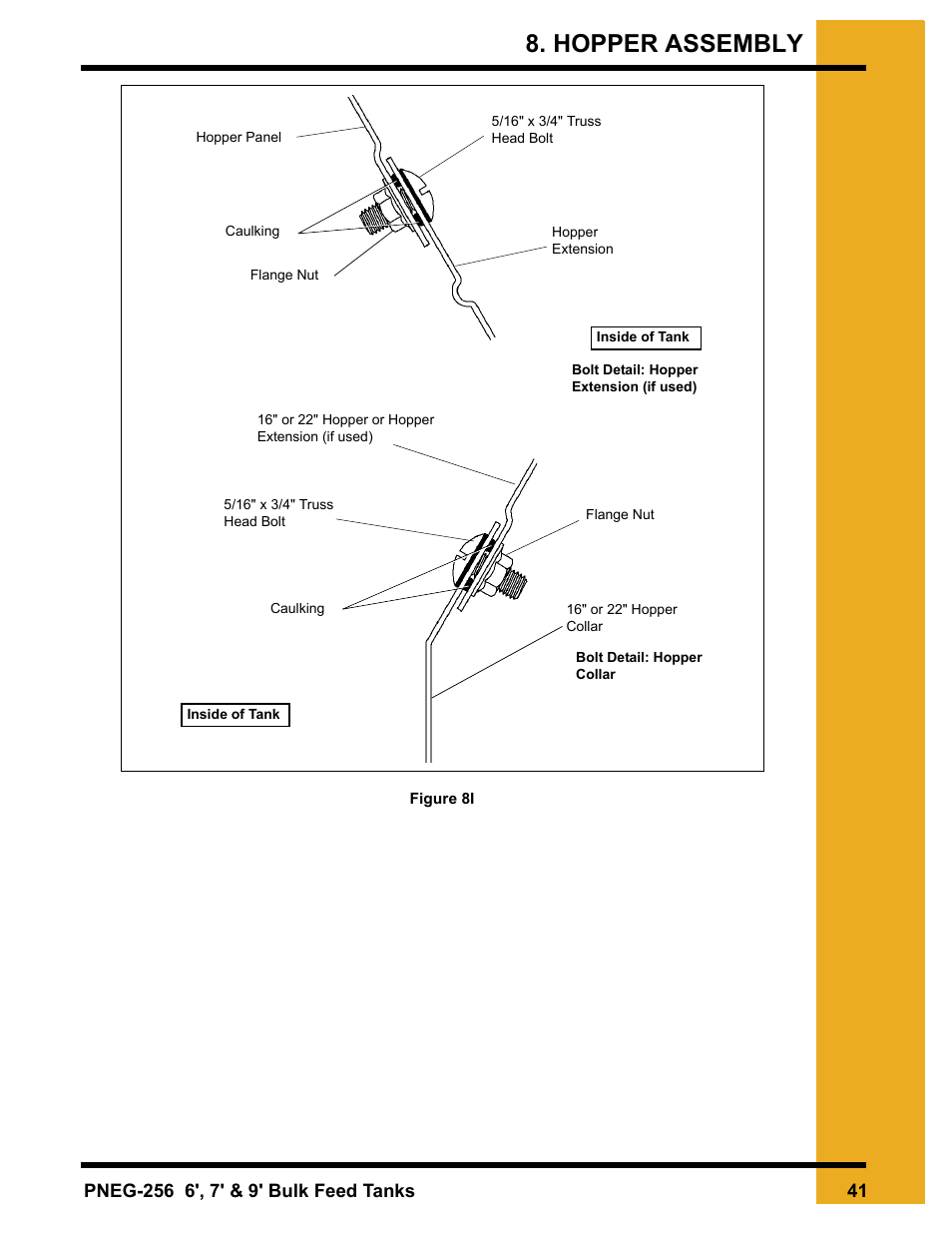 8. HOPPER ASSEMBLY

Hopper Panel

5/16" x 3/4" Truss Head Bolt

Caulking

Hopper Extension

Flange Nut

Inside of Tank

Bolt Detail: Hopper Extension (if used)

16" or 22" Hopper or Hopper Extension (if used)

5/16" x 3/4" Truss Head Bolt

Flange Nut

Caulking

16" or 22" Hopper Collar

Bolt Detail: Hopper Collar

Inside of Tank

Figure 8I

PNEG-256 6', 7' & 9' Bulk Feed Tanks

41