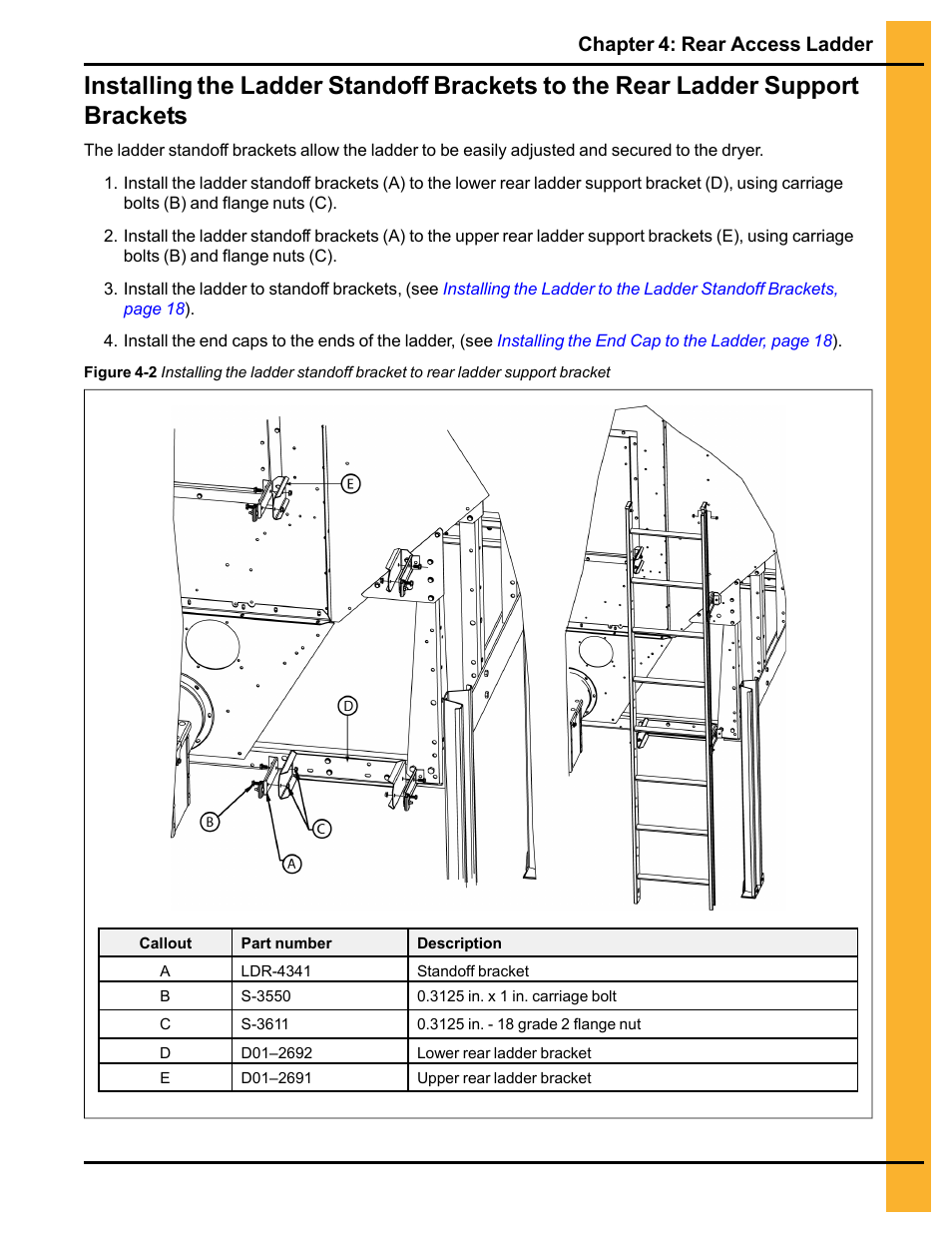 Chapter 4: Rear Access Ladder

Installing the Ladder Standoff Brackets to the Rear Ladder Support Brackets

The ladder standoff brackets allow the ladder to be easily adjusted and secured to the dryer.

1. Install the ladder standoff brackets (A) to the lower rear ladder support bracket (D), using carriage bolts (B) and flange nuts (C).

2. Install the ladder standoff brackets (A) to the upper rear ladder support brackets (E), using carriage bolts (B) and flange nuts (C).

3. Install the ladder to standoff brackets, (see Installing the Ladder to the Ladder Standoff Brackets, page 18).

4. Install the end caps to the ends of the ladder, (see Installing the End Cap to the Ladder, page 18).

Figure 4-2 Installing the ladder standoff bracket to rear ladder support bracket

E
D
B
C
A

| Callout | Part number | Description |
|---|---|---|
| A | LDR-4341 | Standoff bracket |
| B | S-3550 | 0.3125 in. x 1 in. carriage bolt |
| C | S-3611 | 0.3125 in. - 18 grade 2 flange nut |
| D | D01–2692 | Lower rear ladder bracket |
| E | D01–2691 | Upper rear ladder bracket |