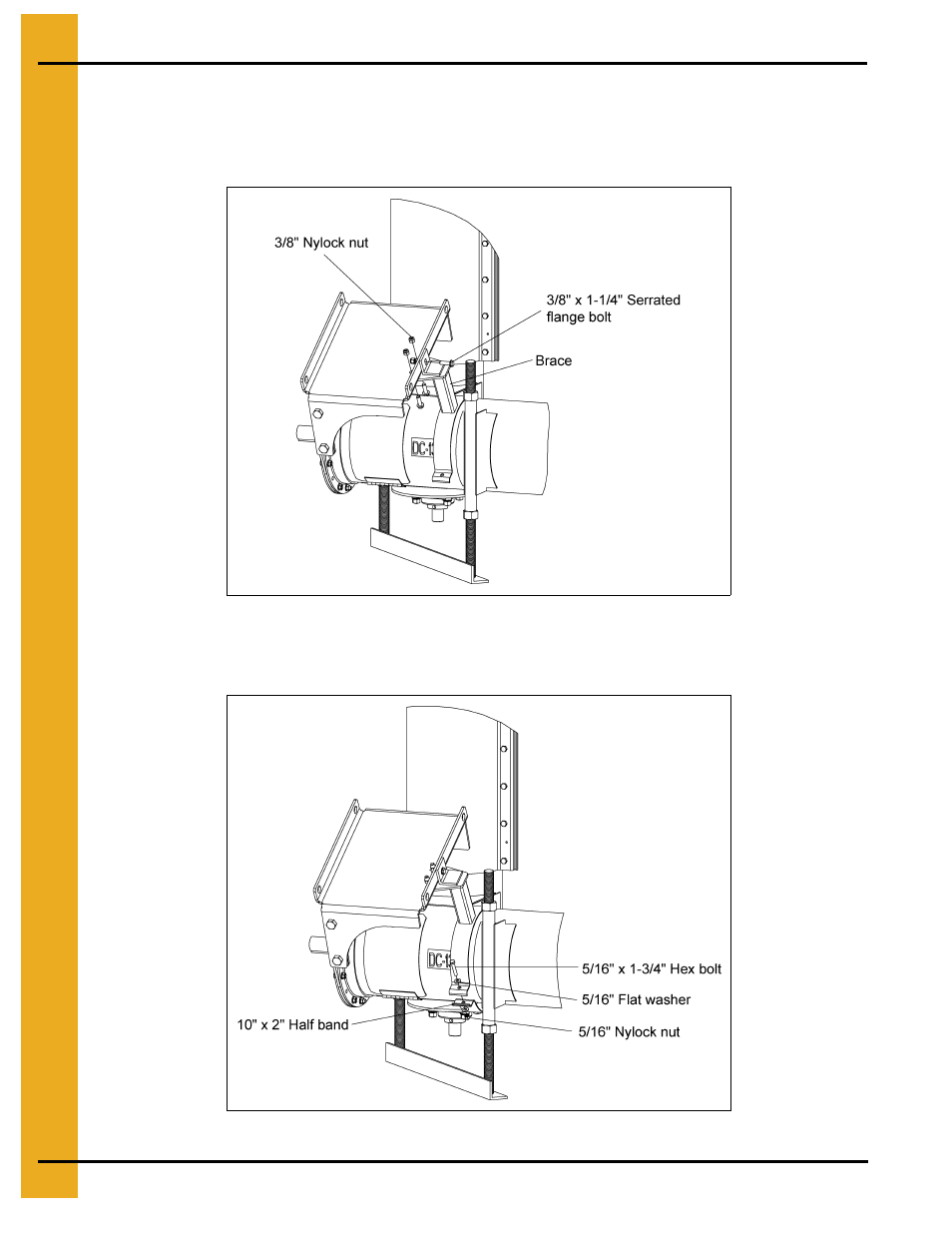 3/8" Nylock nut

3/8" x 1-1/4" Serrated flange bolt

Brace

DC-1

DC-1

5/16" x 1-3/4" Hex bolt

5/16" Flat washer

10" x 2" Half band

5/16" Nylock nut