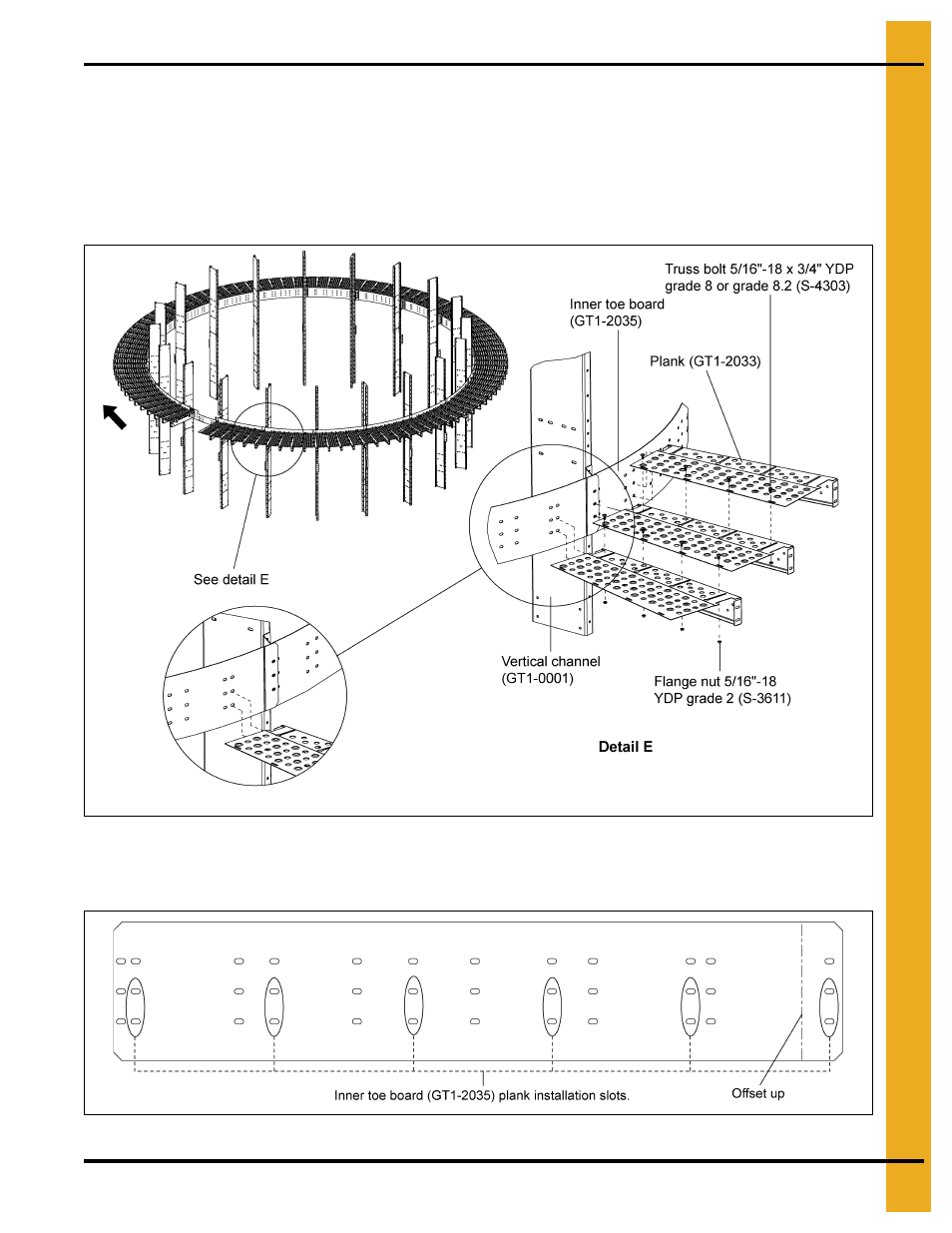 Truss bolt 5/16"-18 x 3/4" YDP grade 8 or grade 8.2 (S-4303)

Inner toe board (GT1-2035)

Plank (GT1-2033)

See detail E

Vertical channel (GT1-0001)

Flange nut 5/16"-18 YDP grade 2 (S-3611)

Detail E

Inner toe board (GT1-2035) plank installation slots.

Offset up