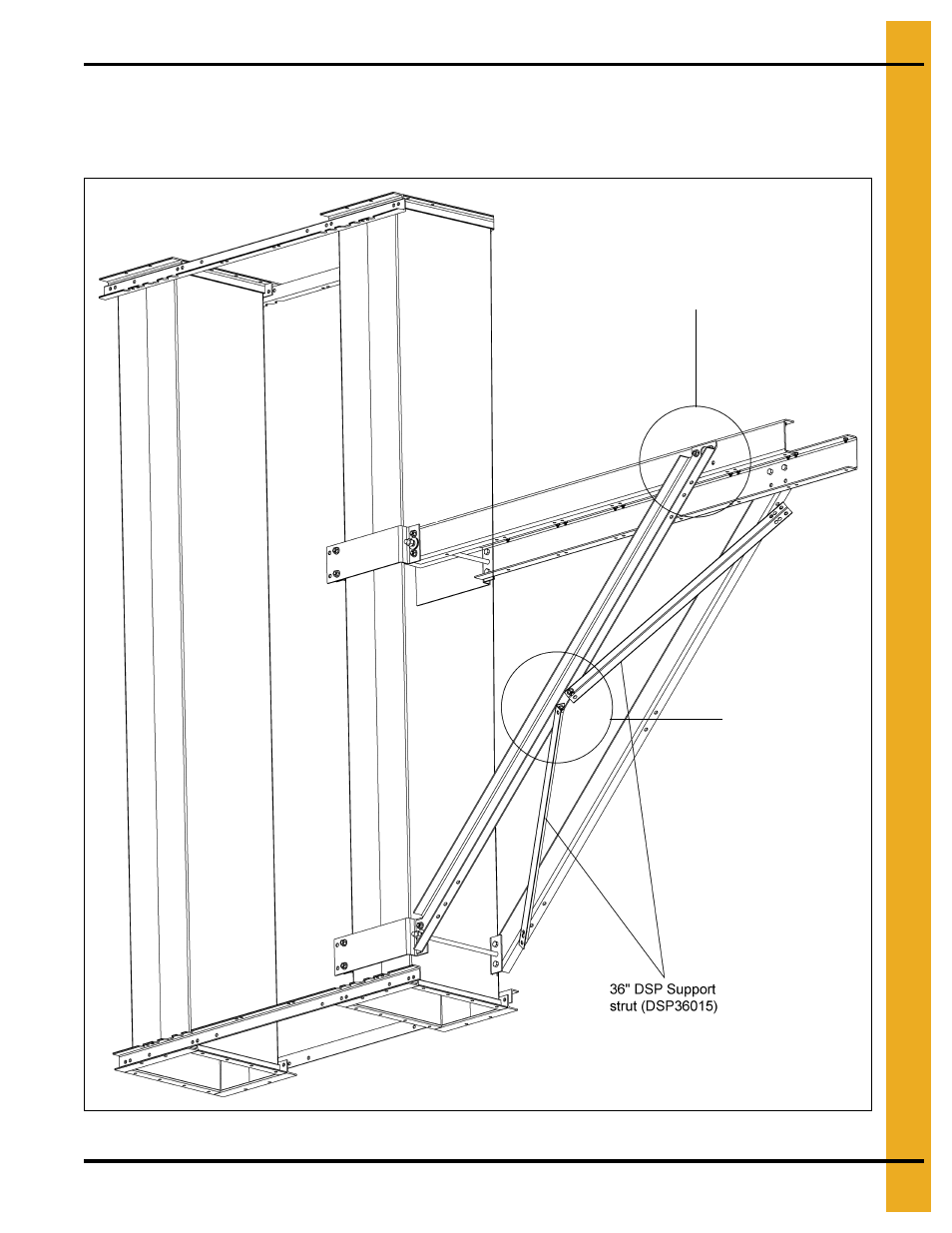 36" DSP Support strut (DSP36015)