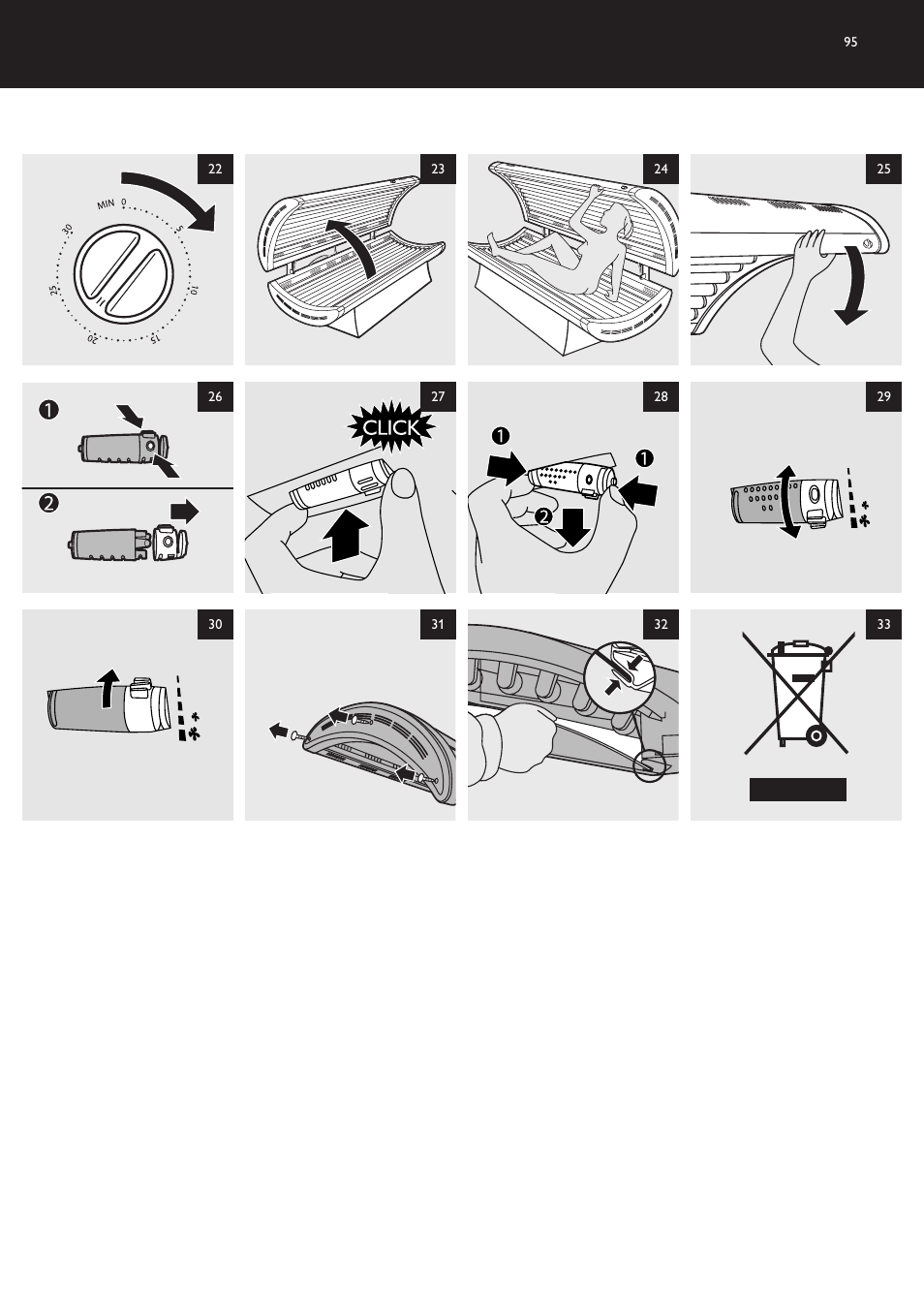 95

22

MIN 0 5 10 15 20 25 30

23

24

25

26

1

2

27

CLICK

28

1

1

2

29

30

31

32

33