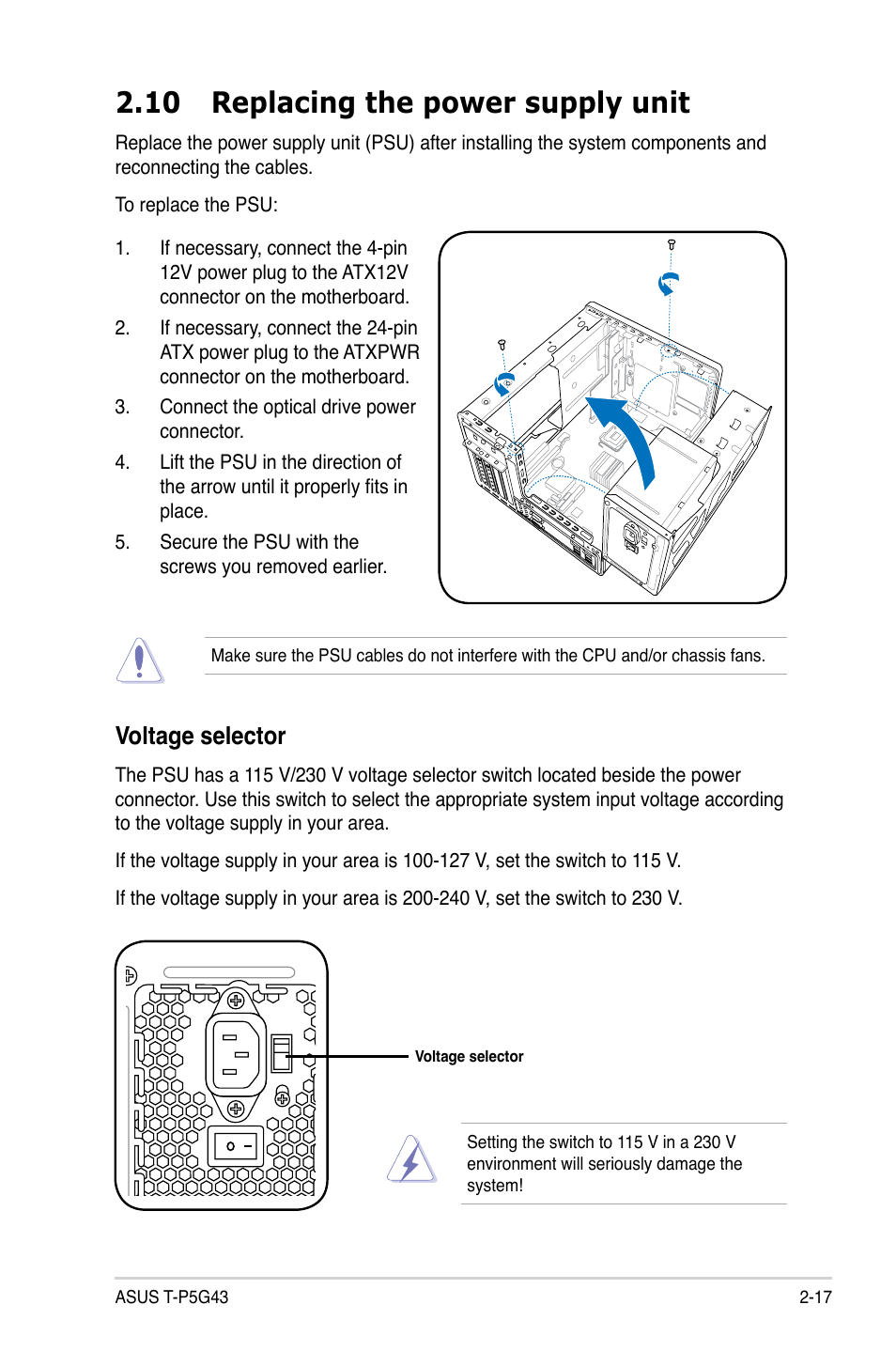 2.10 Replacing the power supply unit

Replace the power supply unit (PSU) after installing the system components and reconnecting the cables.

To replace the PSU:

1. If necessary, connect the 4-pin 12V power plug to the ATX12V connector on the motherboard.

2. If necessary, connect the 24-pin ATX power plug to the ATXPWR connector on the motherboard.

3. Connect the optical drive power connector.

4. Lift the PSU in the direction of the arrow until it properly fits in place.

5. Secure the PSU with the screws you removed earlier.

Make sure the PSU cables do not interfere with the CPU and/or chassis fans.

Voltage selector

The PSU has a 115 V/230 V voltage selector switch located beside the power connector. Use this switch to select the appropriate system input voltage according to the voltage supply in your area.

If the voltage supply in your area is 100-127 V, set the switch to 115 V.

If the voltage supply in your area is 200-240 V, set the switch to 230 V.

Voltage selector

Setting the switch to 115 V in a 230 V environment will seriously damage the system!

ASUS T-P5G43

2-17