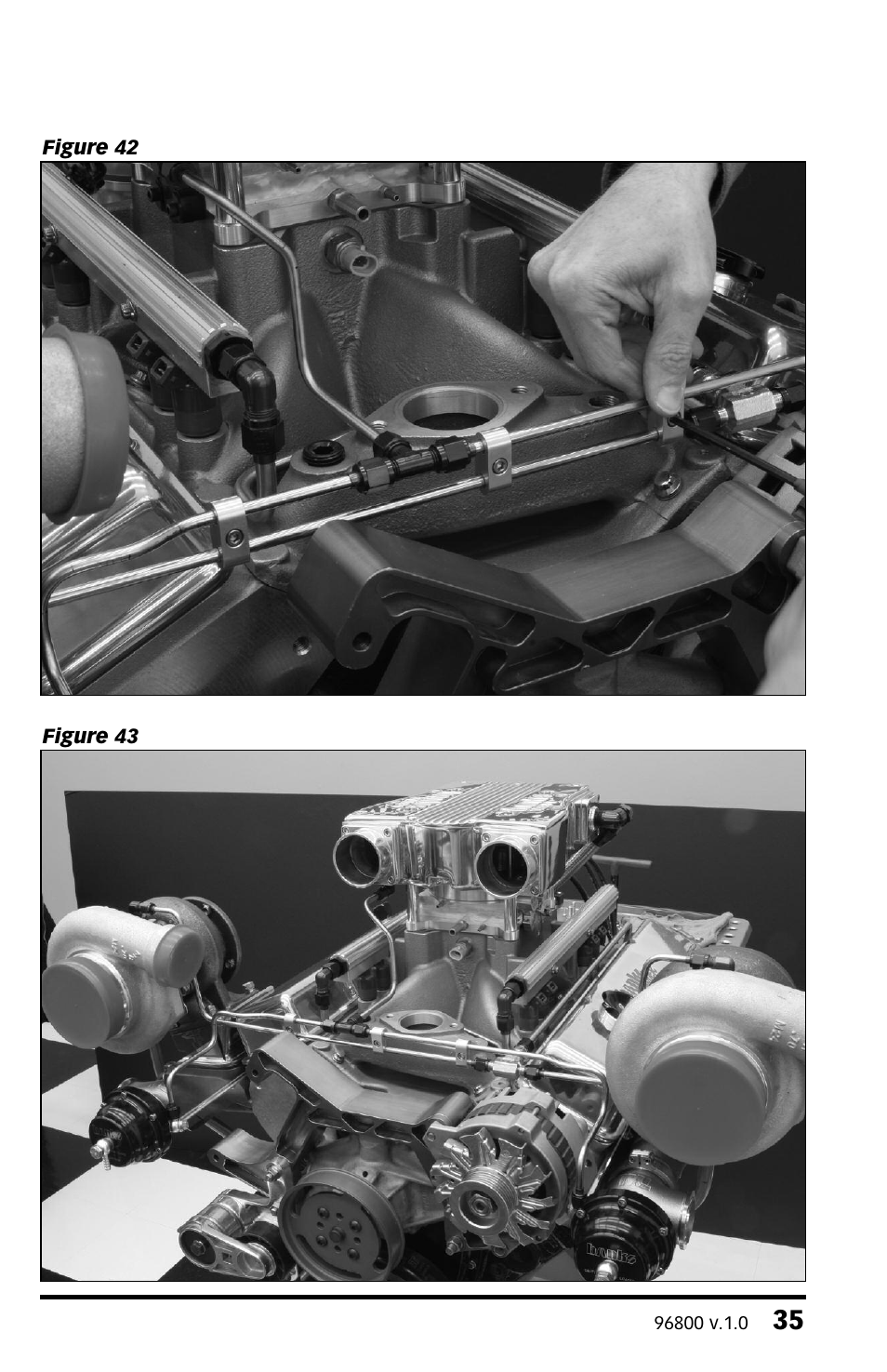 Figure 42

Figure 43

96800 v.1.0 35