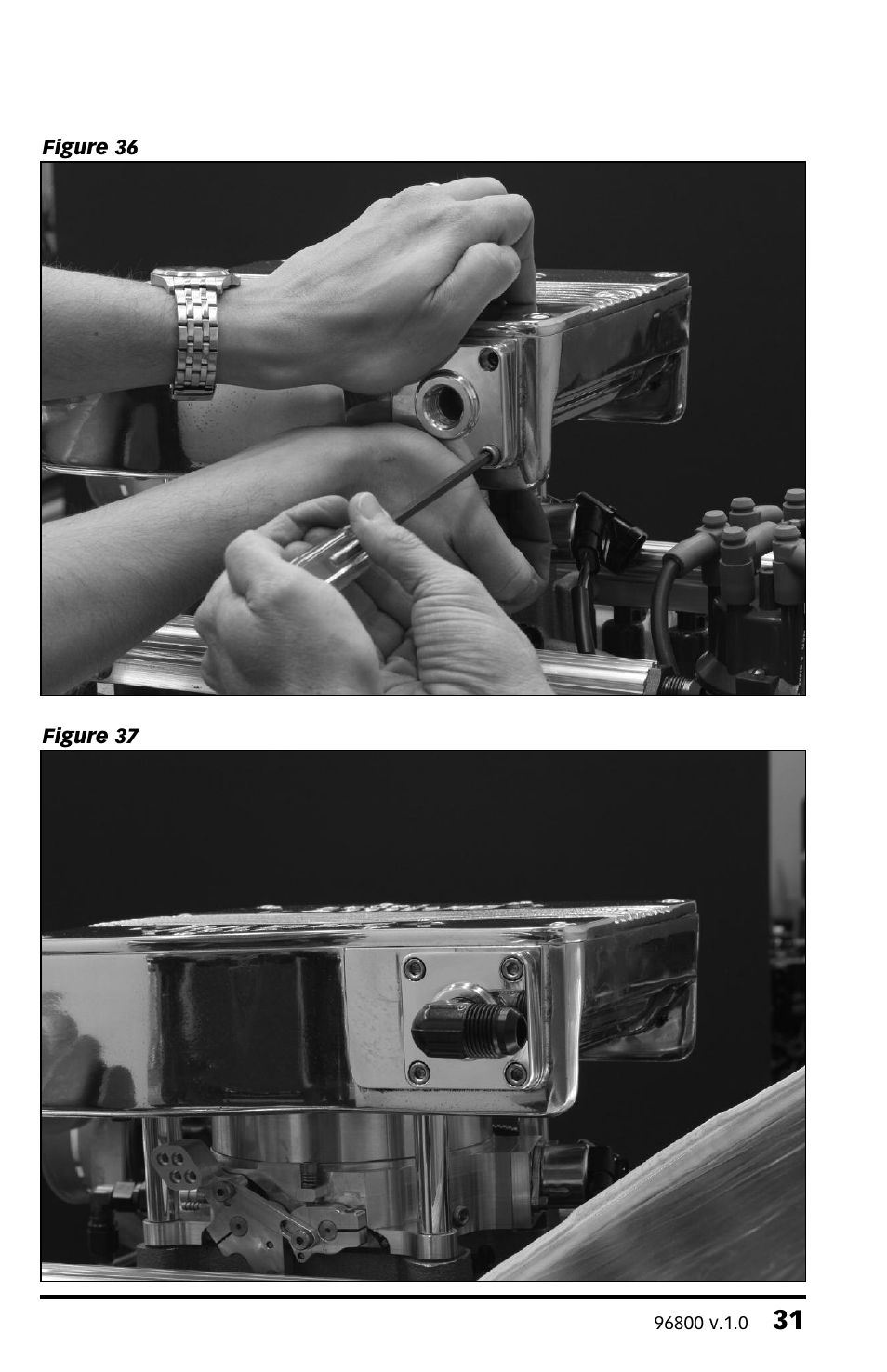 Figure 36

Figure 37

96800 v.1.0 31