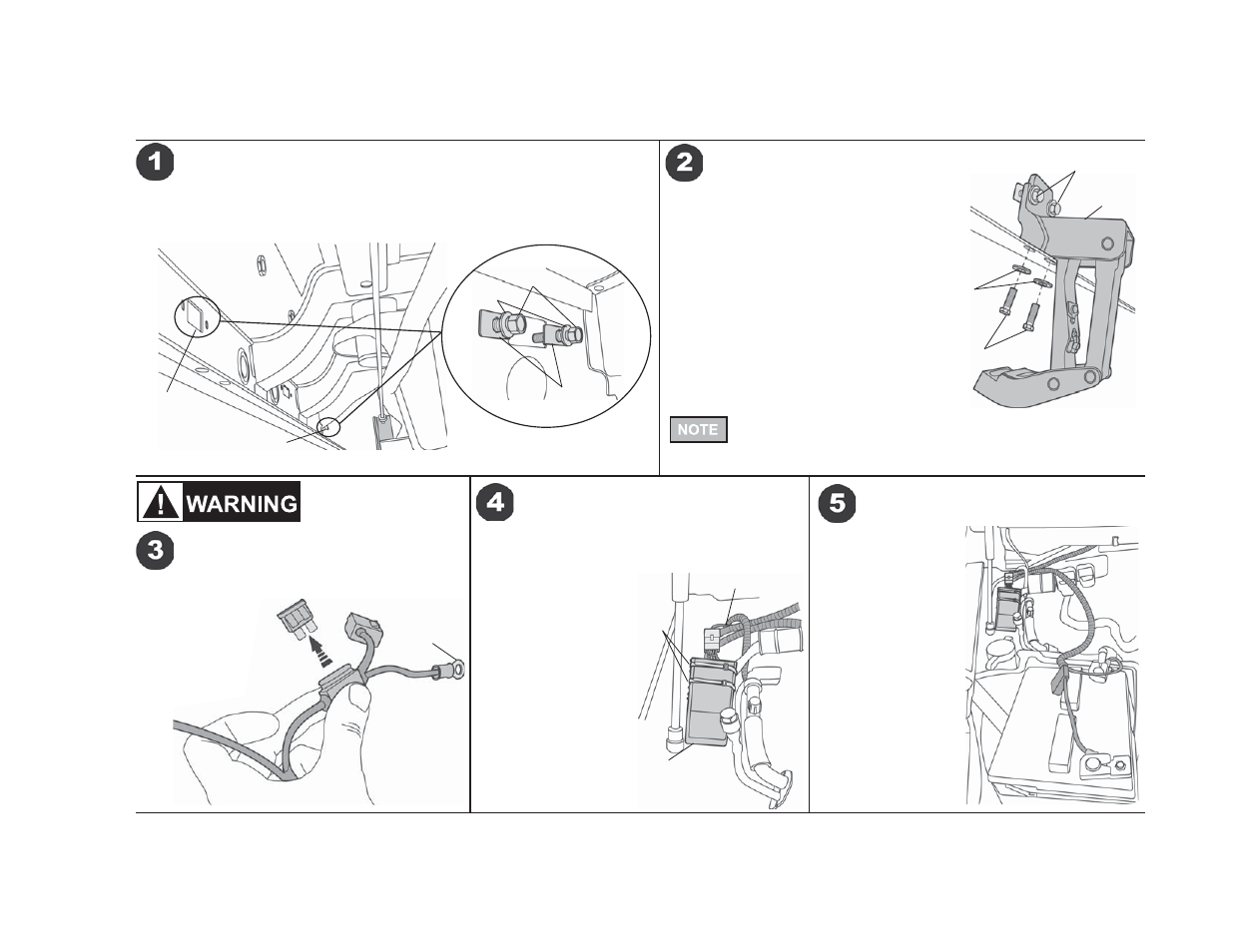 1

2

NOTE

WARNING

3

4

5