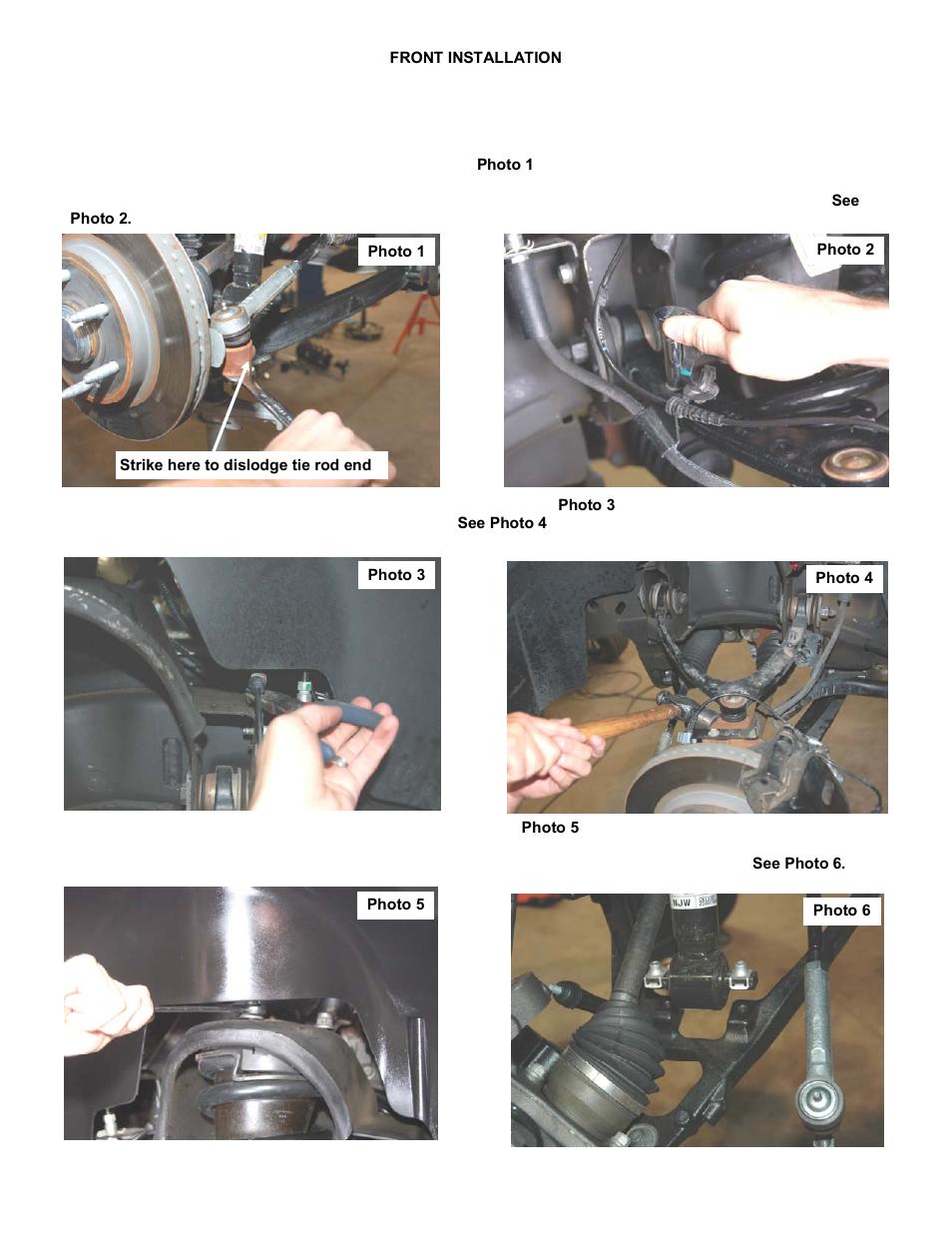 FRONT INSTALLATION

Photo 1

See

Photo 2.

Photo 1

Strike here to dislodge tie rod end

Photo 2

Photo 3

See Photo 4

Photo 3

Photo 4

Photo 5

See Photo 6.

Photo 5

Photo 6

NJW