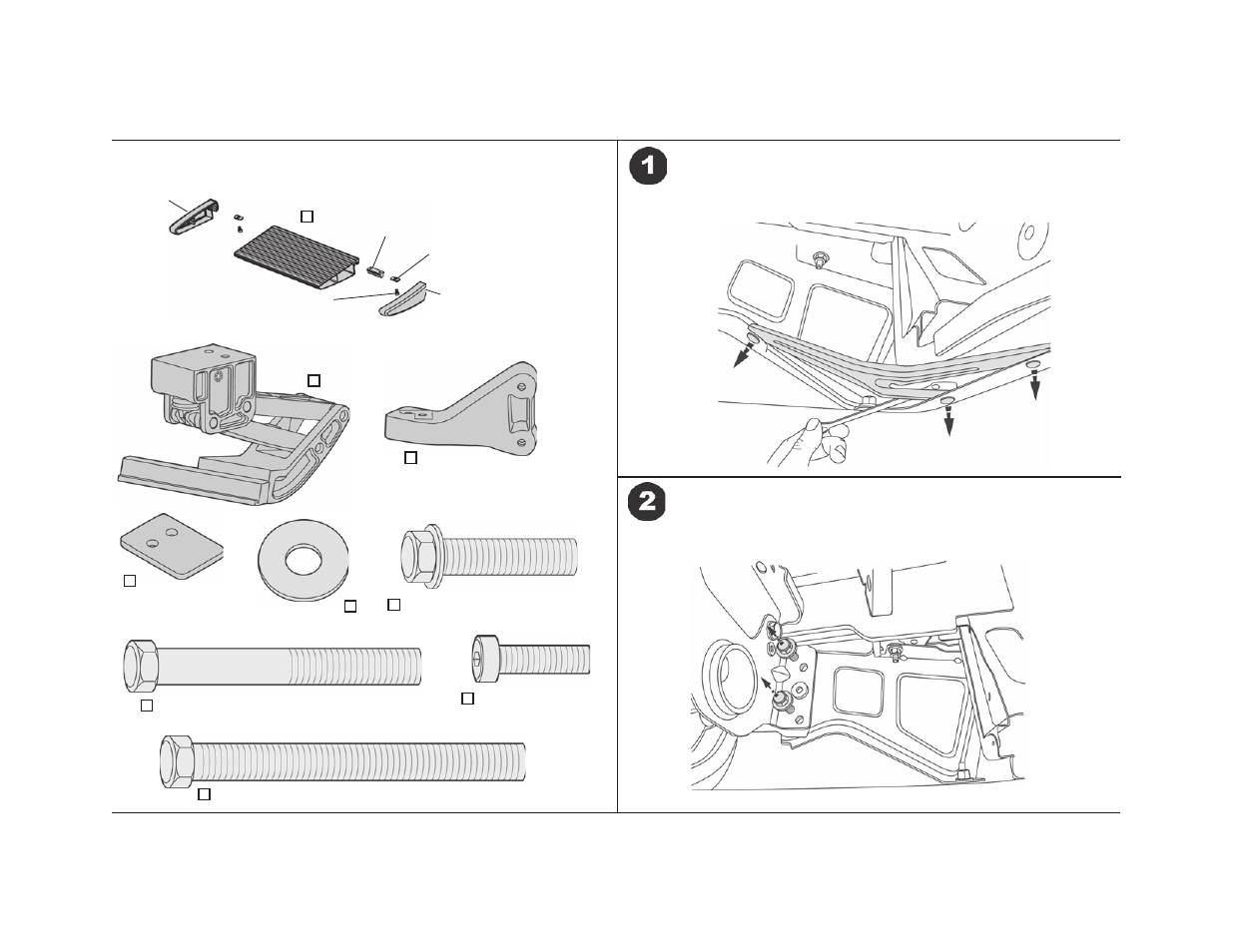 1

2