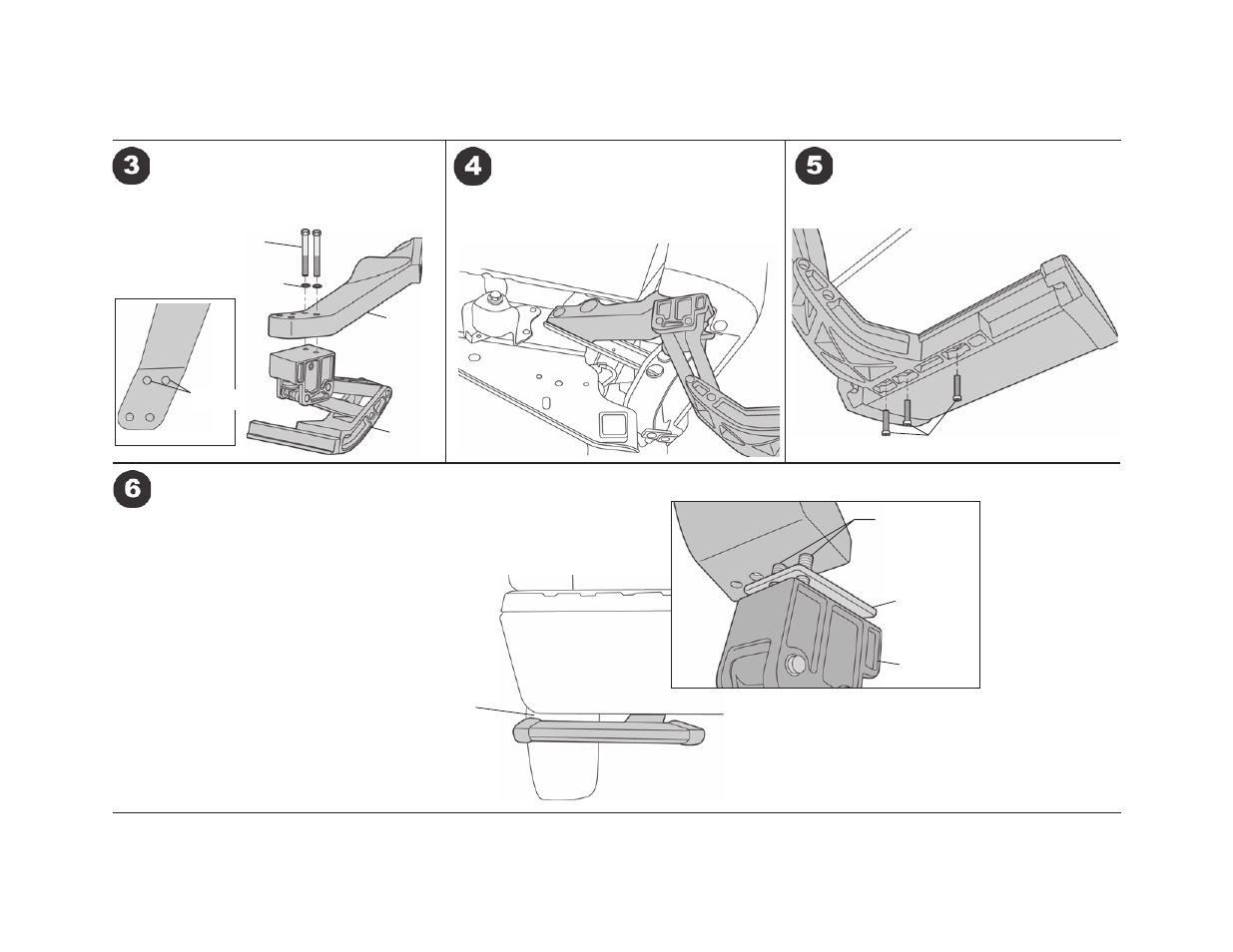 3

4

5

6