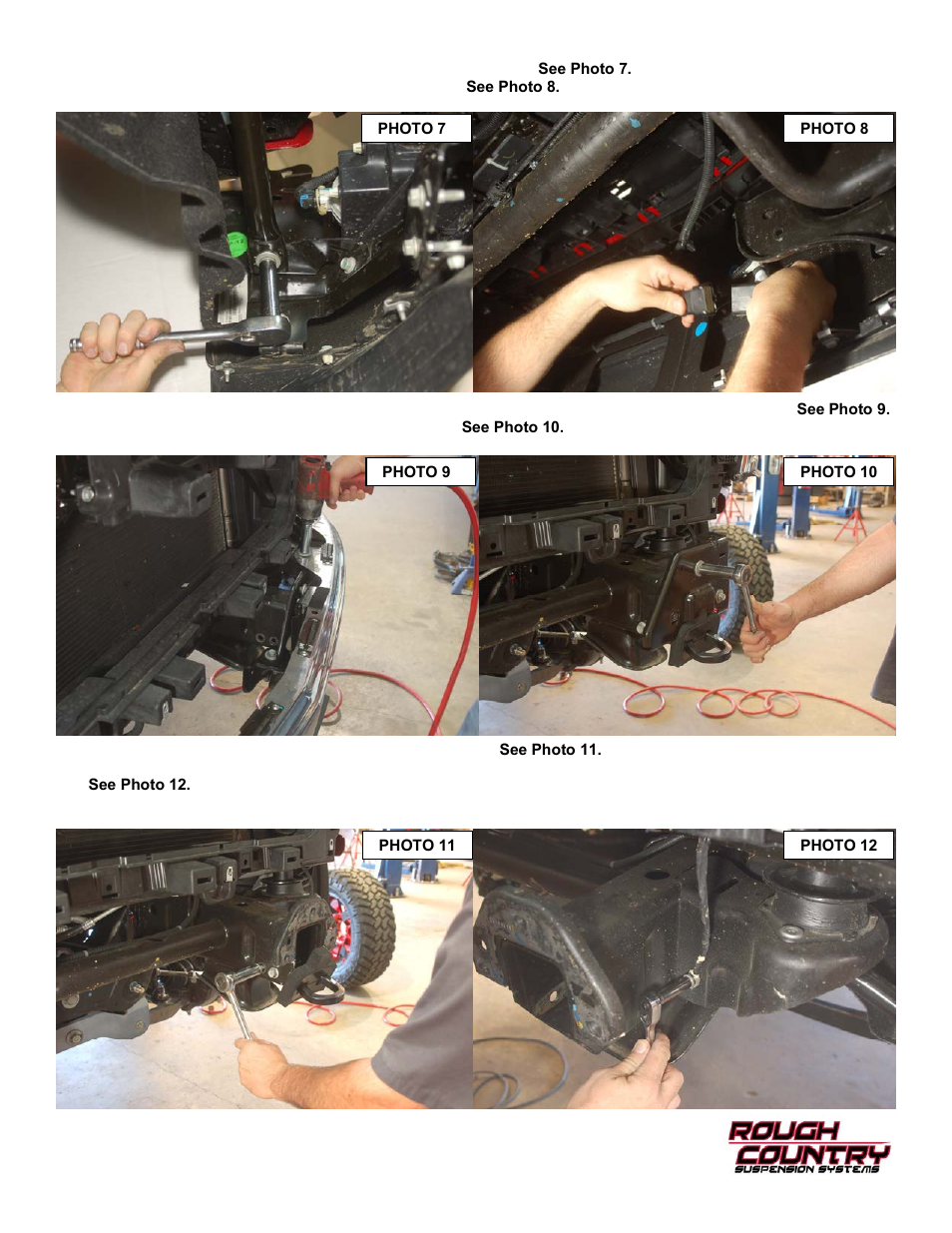 See Photo 7.
See Photo 8.

PHOTO 7

PHOTO 8

See Photo 9.
See Photo 10.

PHOTO 9

PHOTO 10

See Photo 11.

See Photo 12.

PHOTO 11

PHOTO 12

ROUGH COUNTRY SUSPENSION SYSTEMS