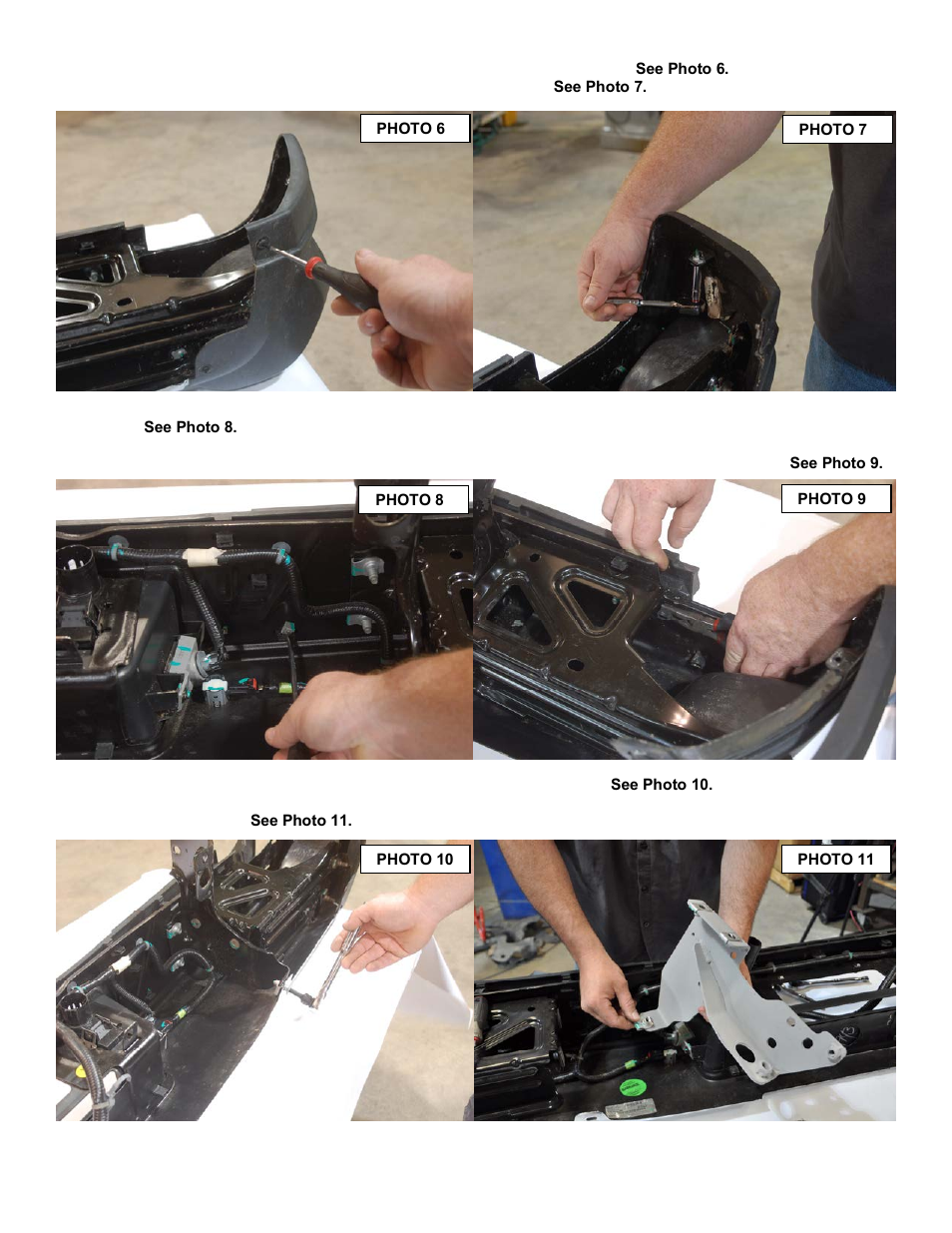 See Photo 6.
See Photo 7.

PHOTO 6

PHOTO 7

See Photo 8.

See Photo 9.

PHOTO 8

PHOTO 9

See Photo 10.

See Photo 11.

PHOTO 10

PHOTO 11