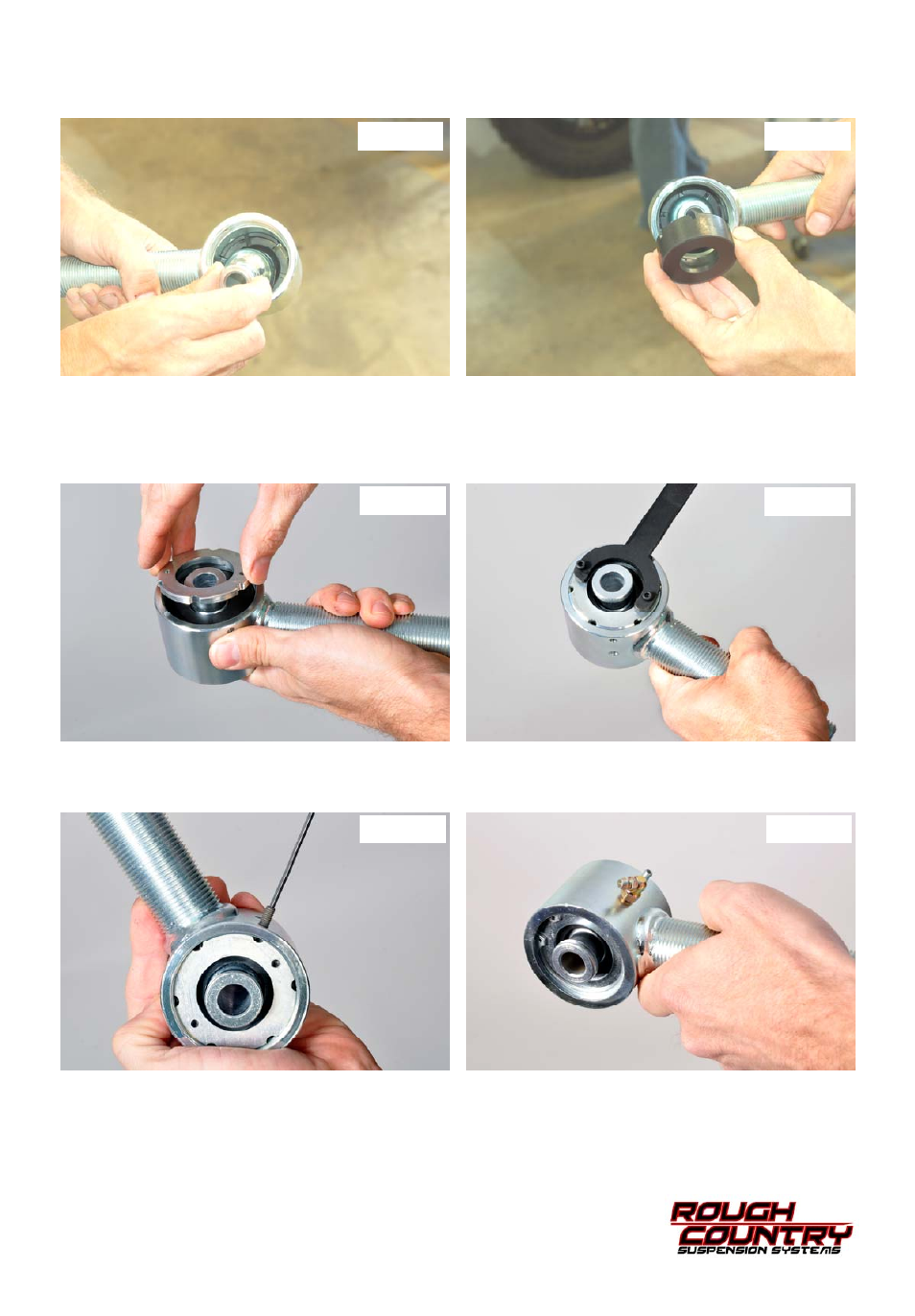 ROUGH COUNTRY
SUSPENSION SYSTEMS